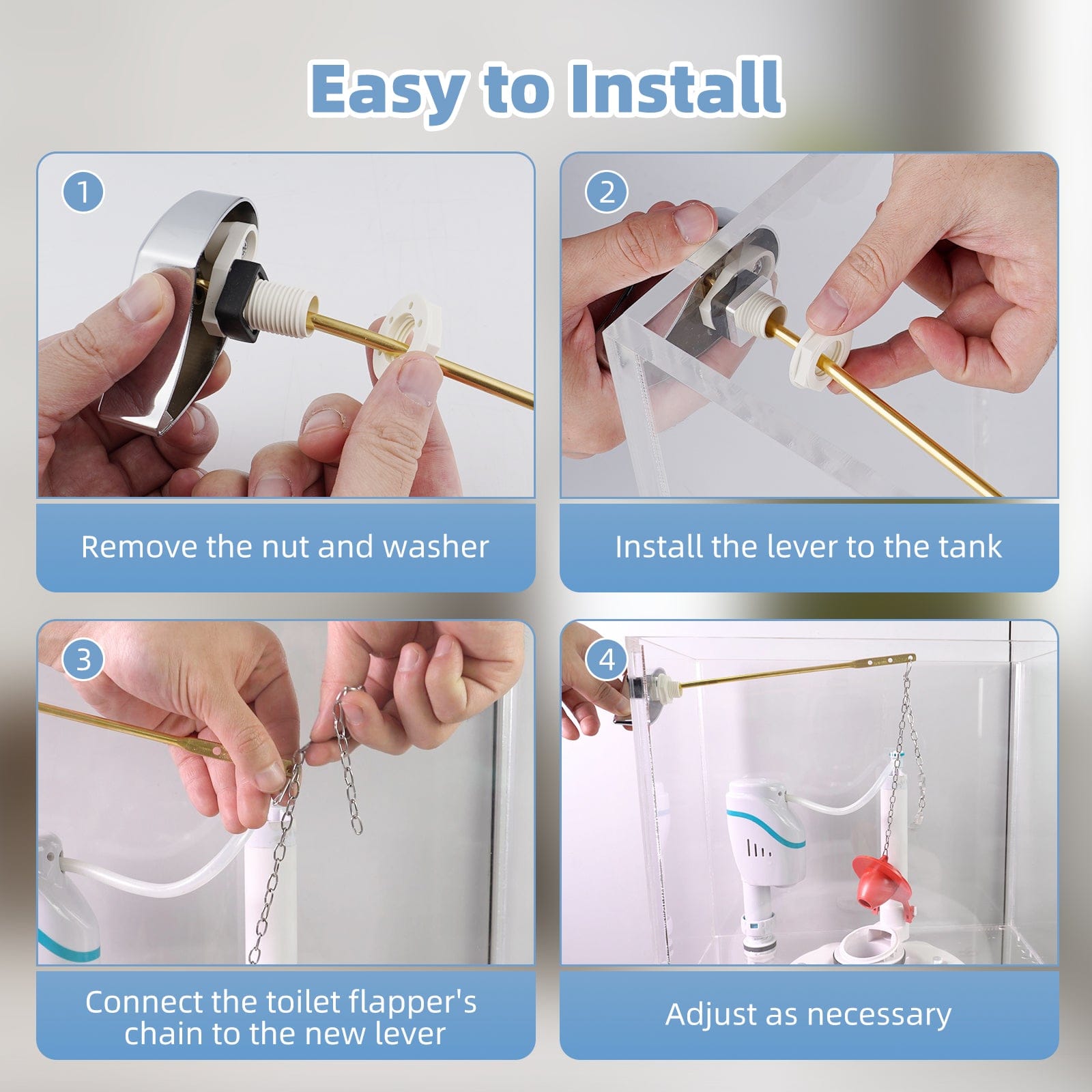 Easy to Install

1

Remove the nut and washer

2

Install the lever to the tank

3

Connect the toilet flapper's chain to the new lever

4

Adjust as necessary