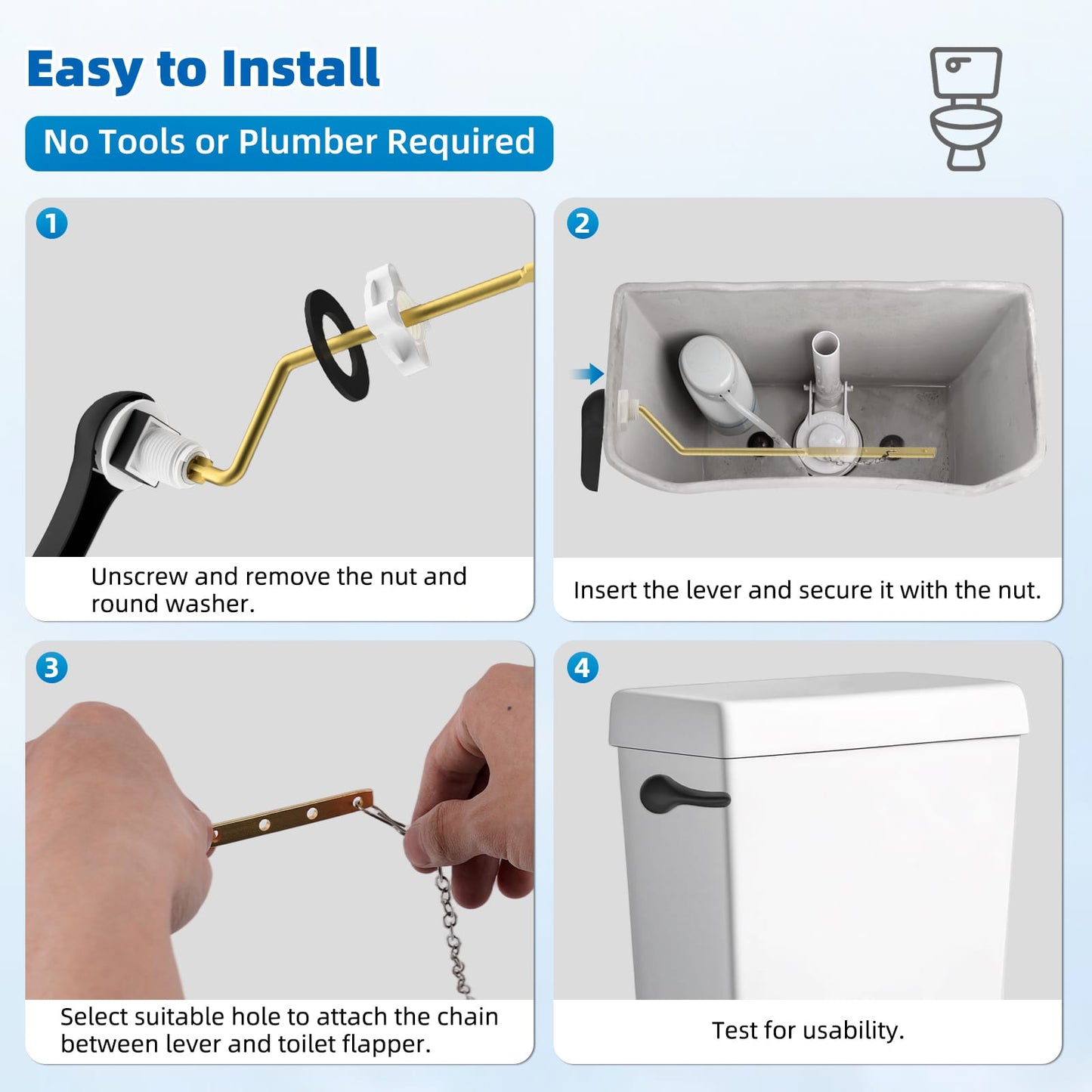 Easy to Install

No Tools or Plumber Required

1

Unscrew and remove the nut and round washer.

2

Insert the lever and secure it with the nut.

3

Select suitable hole to attach the chain between lever and toilet flapper.

4

Test for usability.