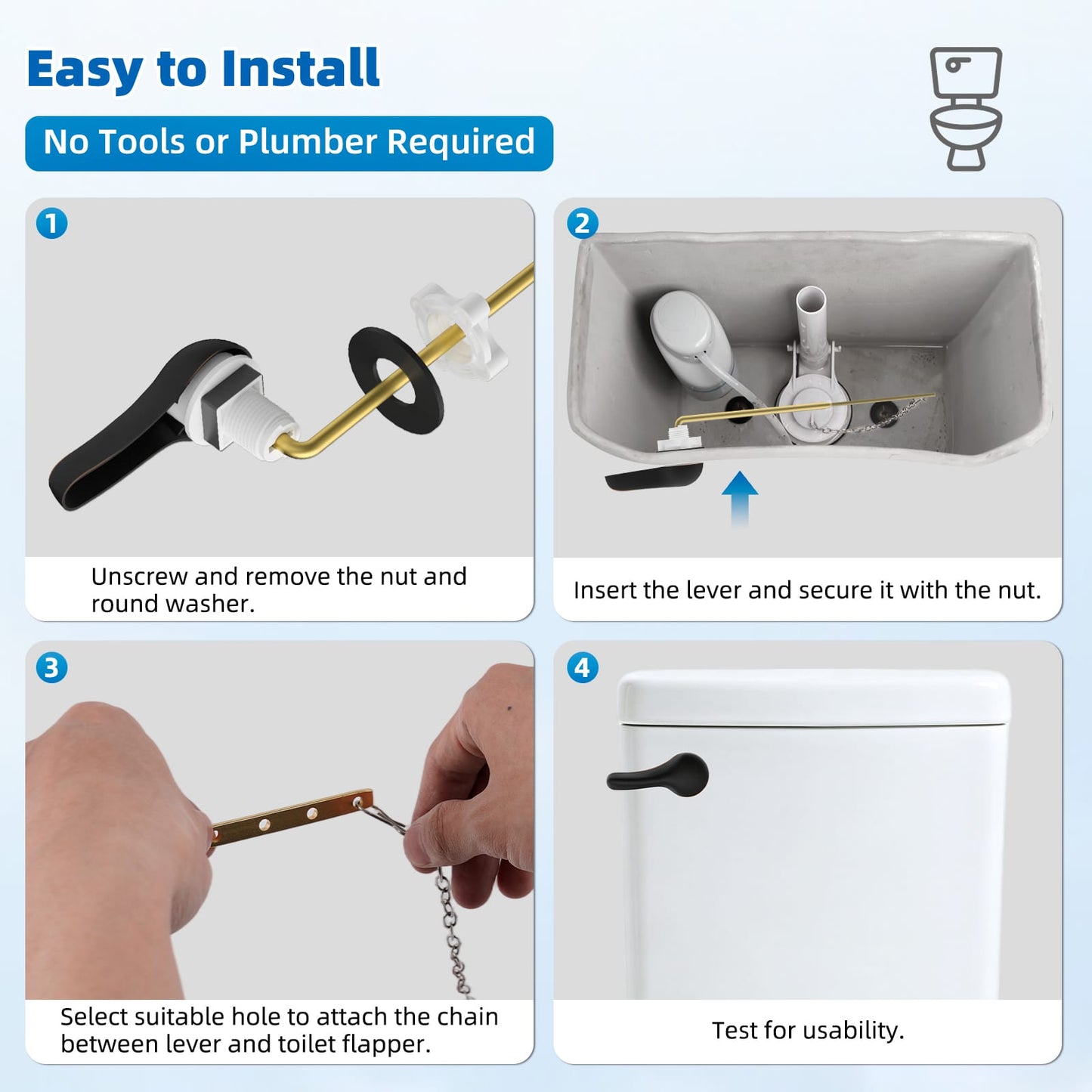 Easy to Install

No Tools or Plumber Required

1

Unscrew and remove the nut and round washer.

2

Insert the lever and secure it with the nut.

3

Select suitable hole to attach the chain between lever and toilet flapper.

4

Test for usability.