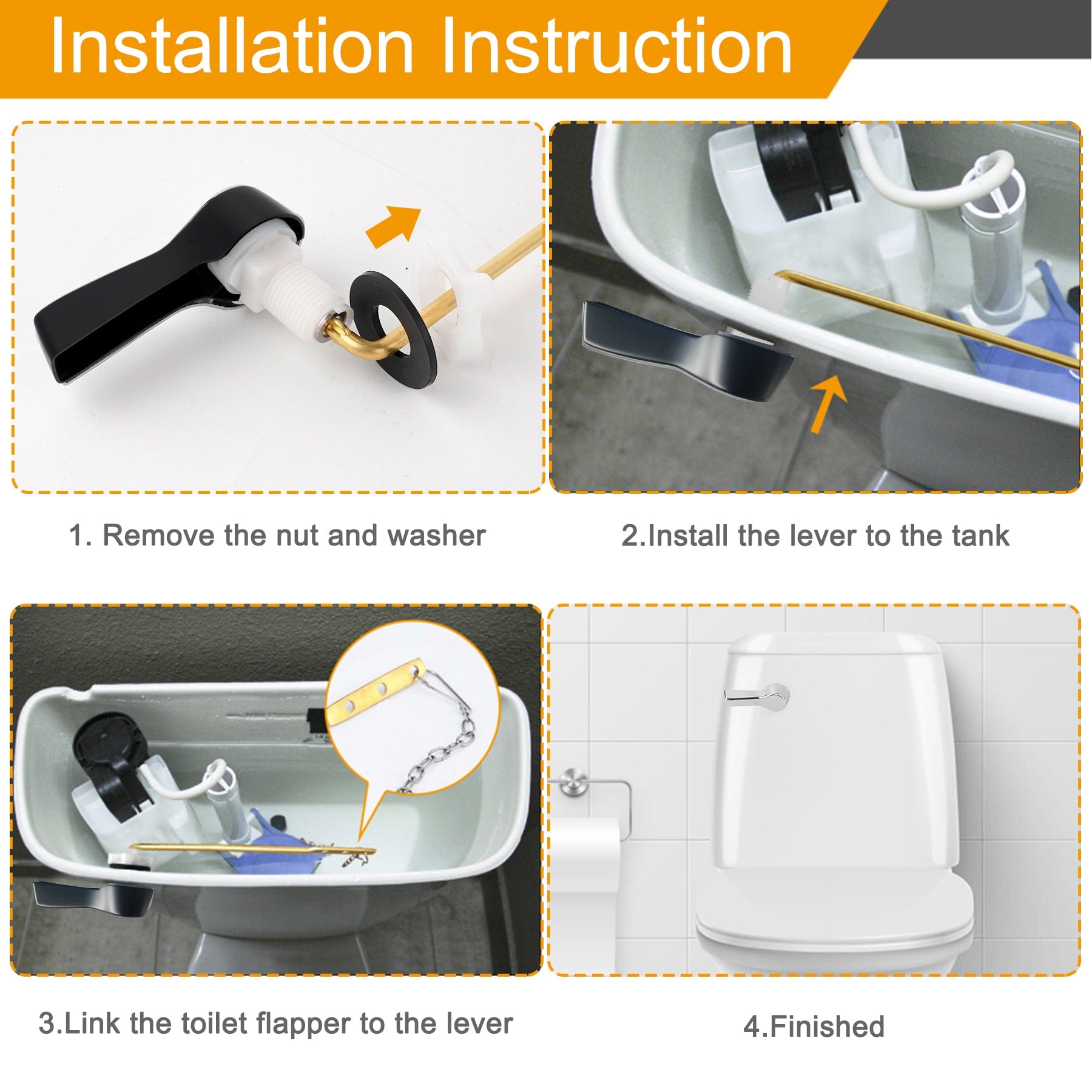 Installation Instruction

1. Remove the nut and washer

2.Install the lever to the tank

3.Link the toilet flapper to the lever

4.Finished