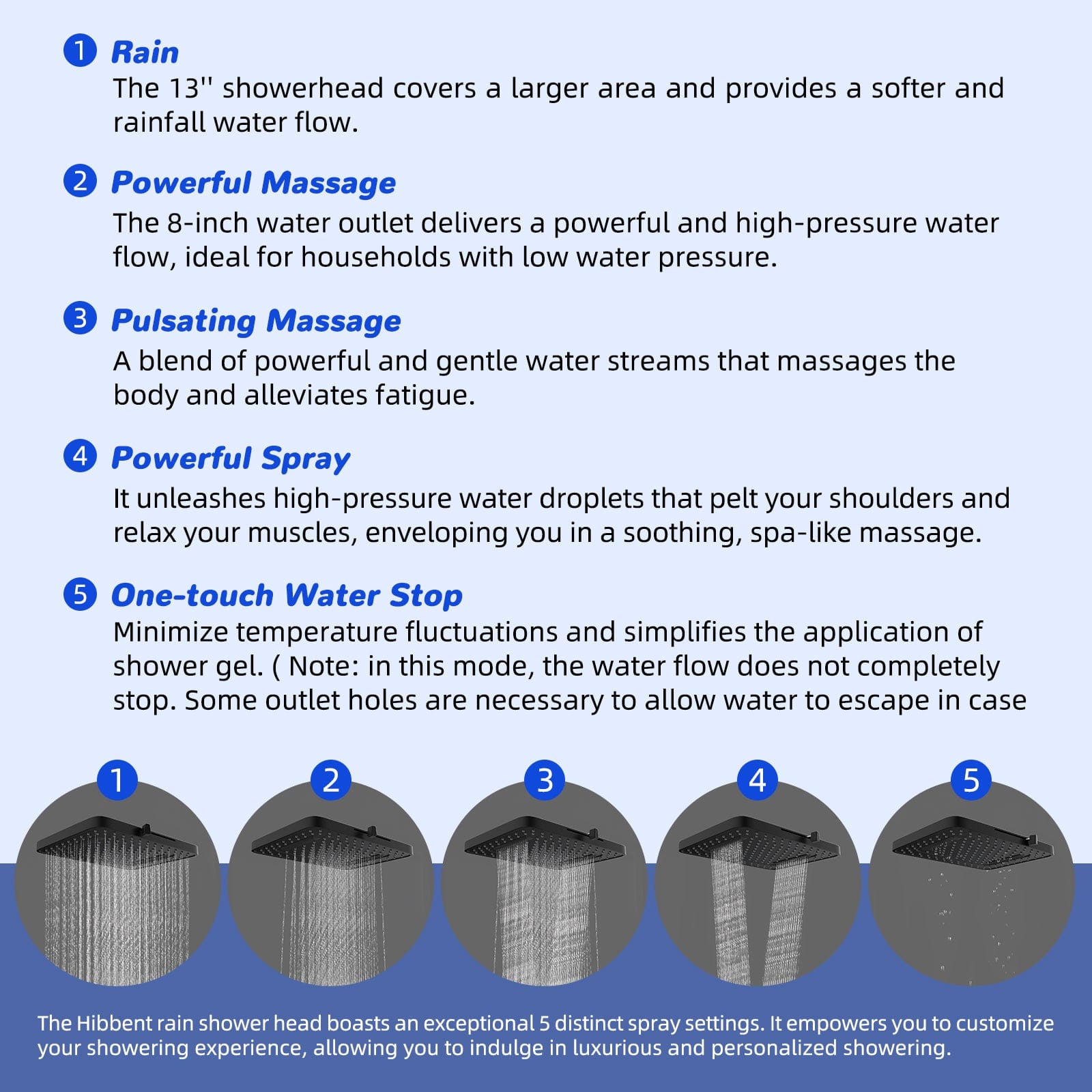 1 Rain
The 13'' showerhead covers a larger area and provides a softer and rainfall water flow.

2 Powerful Massage
The 8-inch water outlet delivers a powerful and high-pressure water flow, ideal for households with low water pressure.

3 Pulsating Massage
A blend of powerful and gentle water streams that massages the body and alleviates fatigue.

4 Powerful Spray
It unleashes high-pressure water droplets that pelt your shoulders and relax your muscles, enveloping you in a soothing, spa-like massage.

5 One-touch Water Stop
Minimize temperature fluctuations and simplifies the application of shower gel. ( Note: in this mode, the water flow does not completely stop. Some outlet holes are necessary to allow water to escape in case

1
2
3
4
5

The Hibbent rain shower head boasts an exceptional 5 distinct spray settings. It empowers you to customize your showering experience, allowing you to indulge in luxurious and personalized showering.