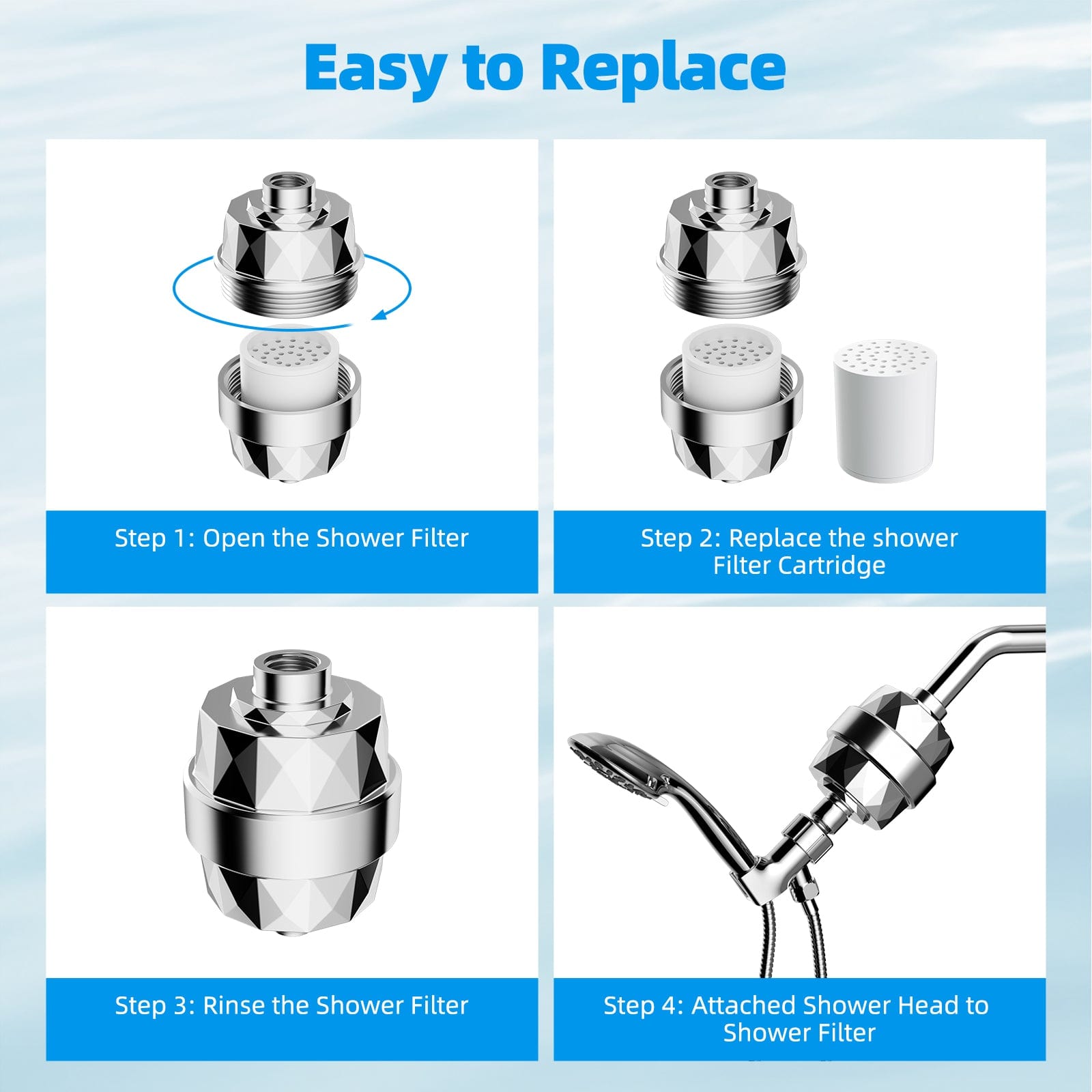 Easy to Replace

Step 1: Open the Shower Filter

Step 2: Replace the shower Filter Cartridge

Step 3: Rinse the Shower Filter

Step 4: Attached Shower Head to Shower Filter