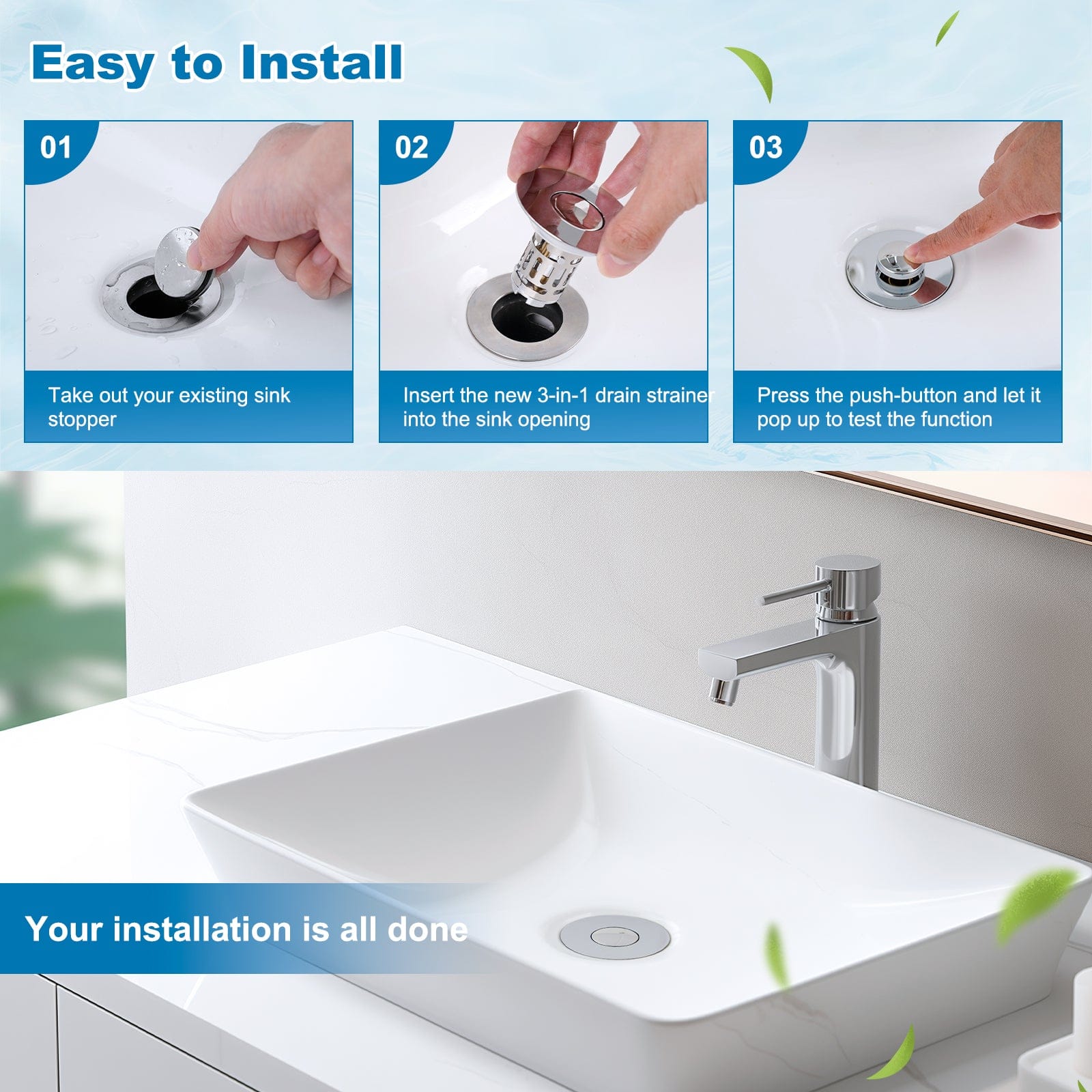 Easy to Install

01

Take out your existing sink stopper

02

Insert the new 3-in-1 drain strainer into the sink opening

03

Press the push-button and let it pop up to test the function

Your installation is all done