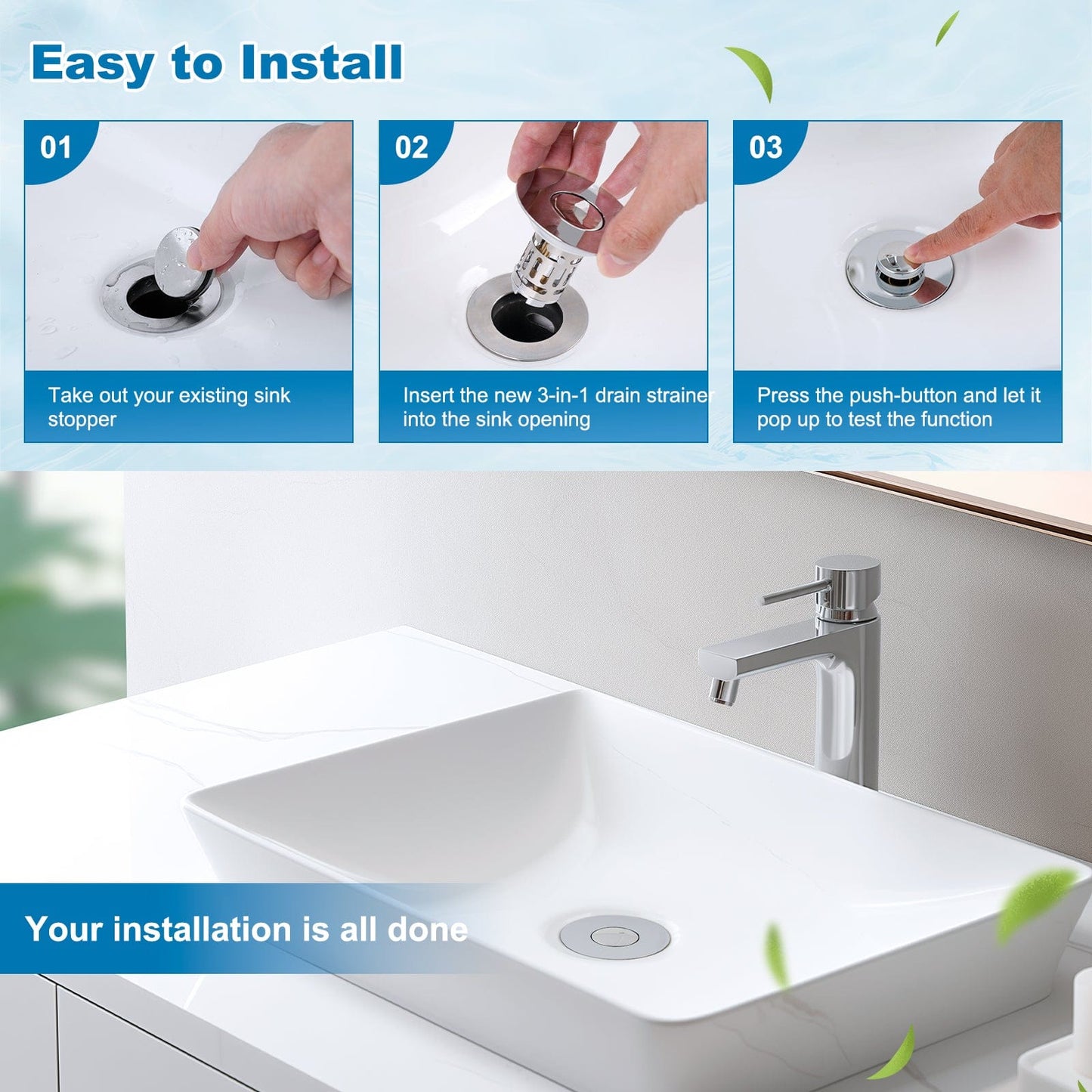 Easy to Install

01

Take out your existing sink stopper

02

Insert the new 3-in-1 drain strainer into the sink opening

03

Press the push-button and let it pop up to test the function

Your installation is all done