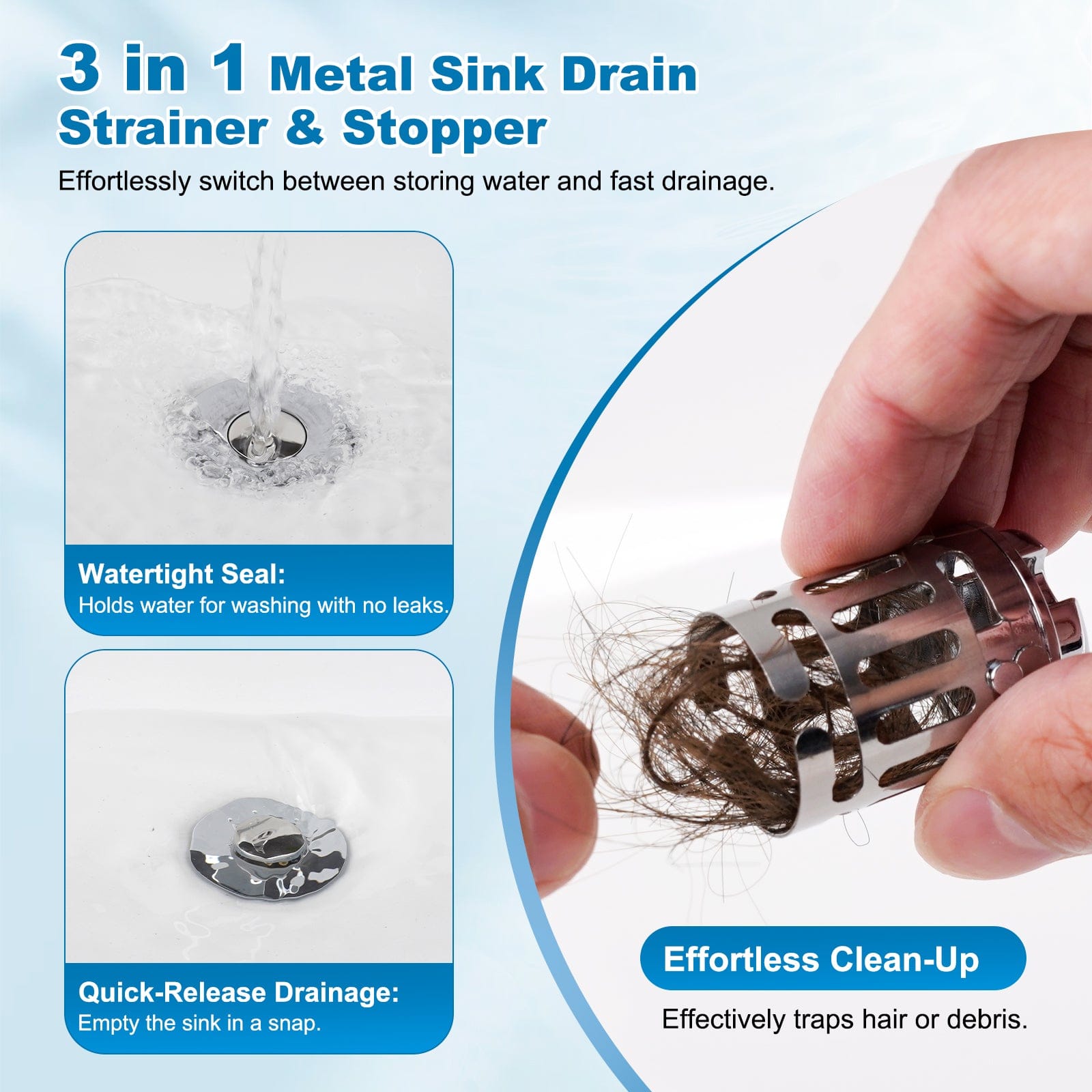 3 in 1 Metal Sink Drain Strainer & Stopper

Effortlessly switch between storing water and fast drainage.

Watertight Seal:
Holds water for washing with no leaks.

Quick-Release Drainage:
Empty the sink in a snap.

Effortless Clean-Up

Effectively traps hair or debris.