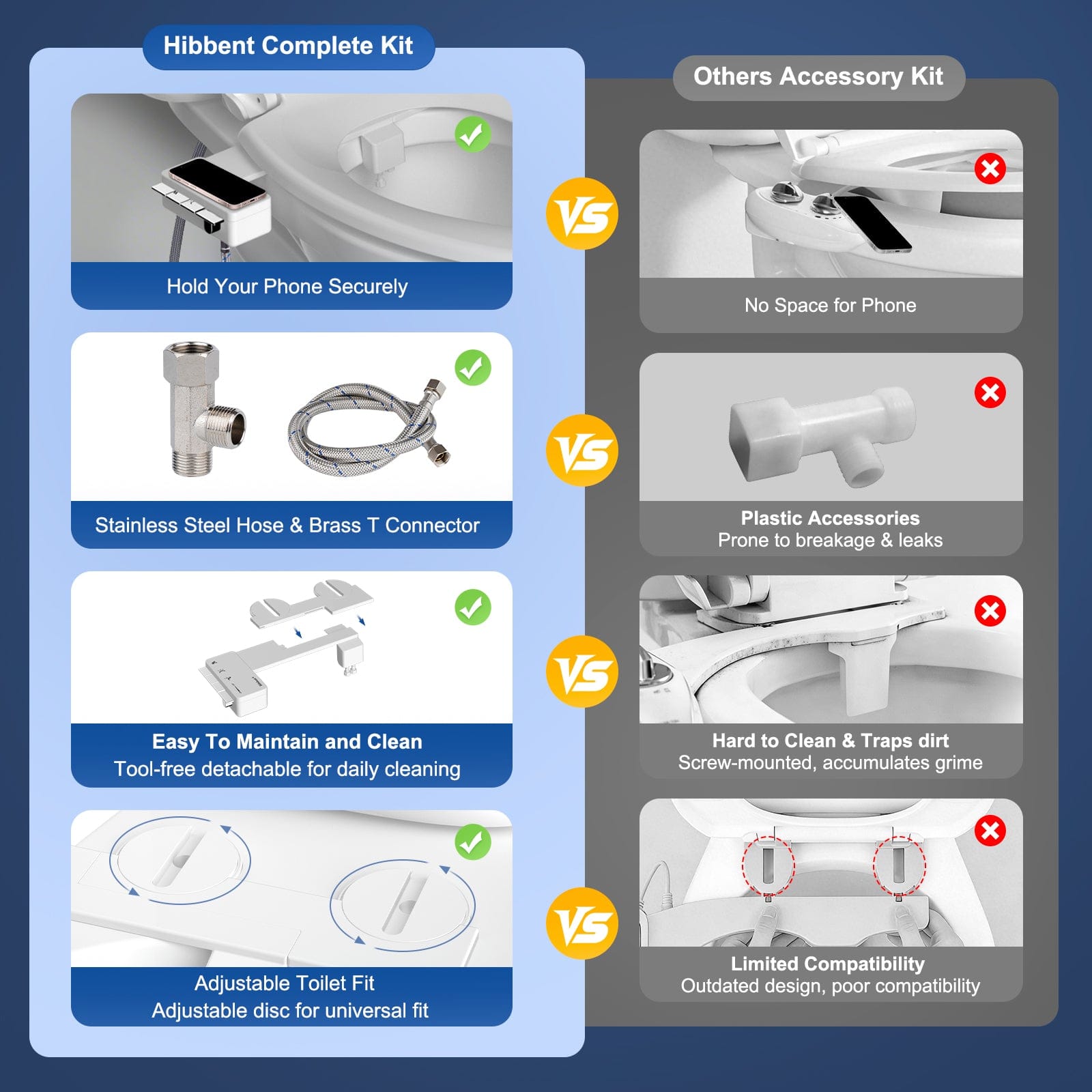 Hibbent Complete Kit

Hold Your Phone Securely

Stainless Steel Hose & Brass T Connector

Easy To Maintain and Clean
Tool-free detachable for daily cleaning

Adjustable Toilet Fit
Adjustable disc for universal fit

VS

VS

VS

VS

Others Accessory Kit

No Space for Phone

Plastic Accessories
Prone to breakage & leaks

Hard to Clean & Traps dirt
Screw-mounted, accumulates grime

Limited Compatibility
Outdated design, poor compatibility