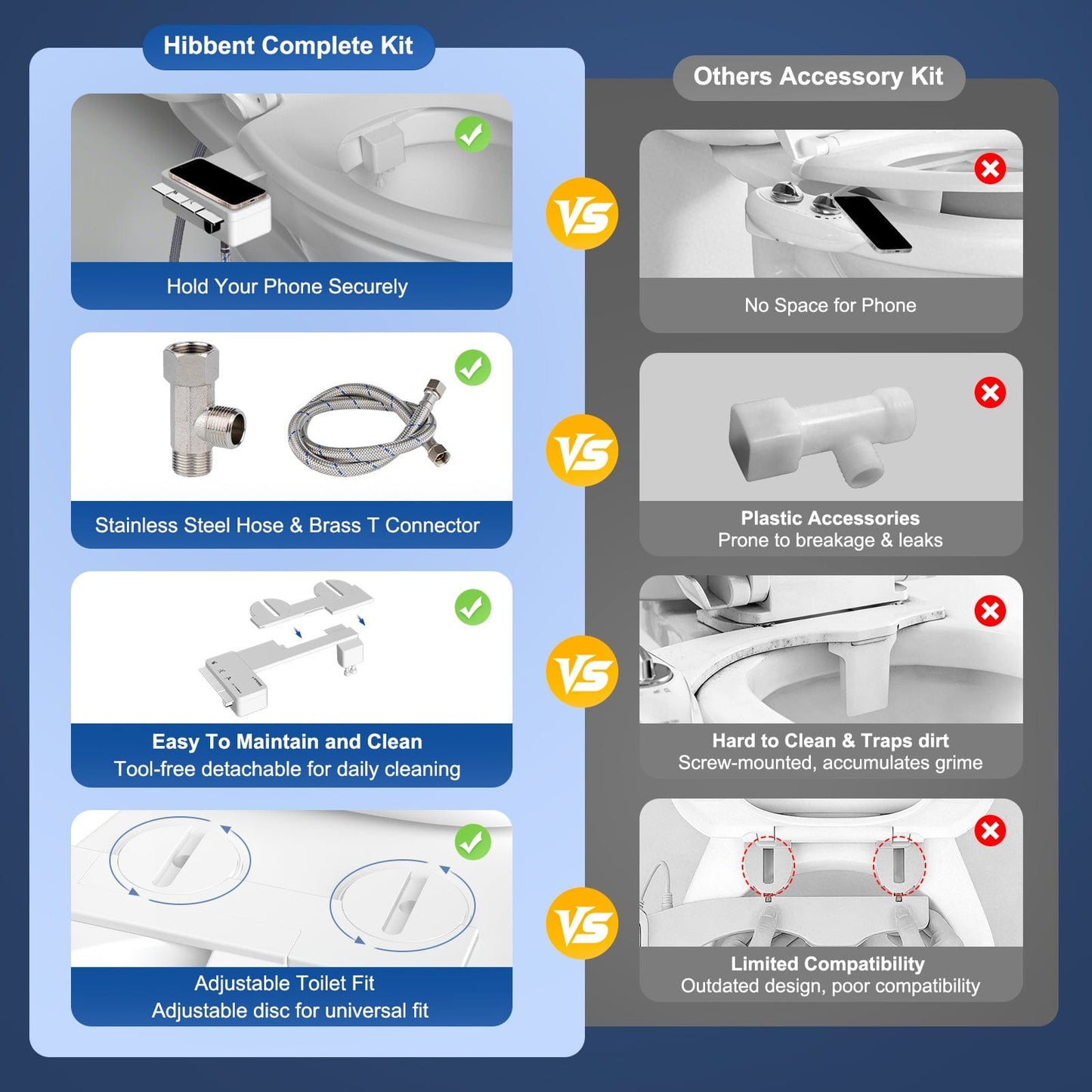 Hibbent Complete Kit

Hold Your Phone Securely

Stainless Steel Hose & Brass T Connector

Easy To Maintain and Clean
Tool-free detachable for daily cleaning

Adjustable Toilet Fit
Adjustable disc for universal fit

VS

VS

VS

VS

Others Accessory Kit

No Space for Phone

Plastic Accessories
Prone to breakage & leaks

Hard to Clean & Traps dirt
Screw-mounted, accumulates grime

Limited Compatibility
Outdated design, poor compatibility