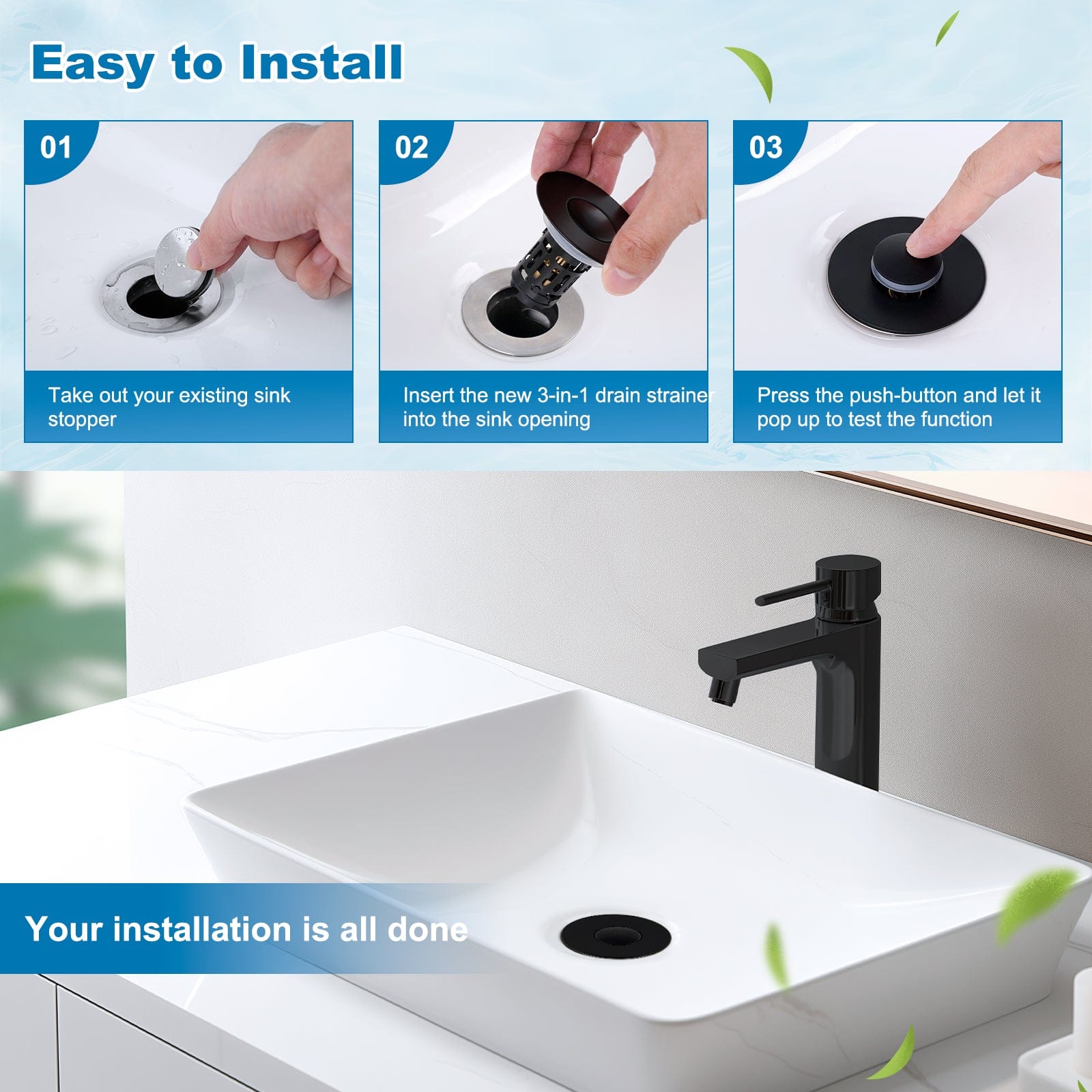 Easy to Install

01

Take out your existing sink stopper

02

Insert the new 3-in-1 drain strainer into the sink opening

03

Press the push-button and let it pop up to test the function

Your installation is all done