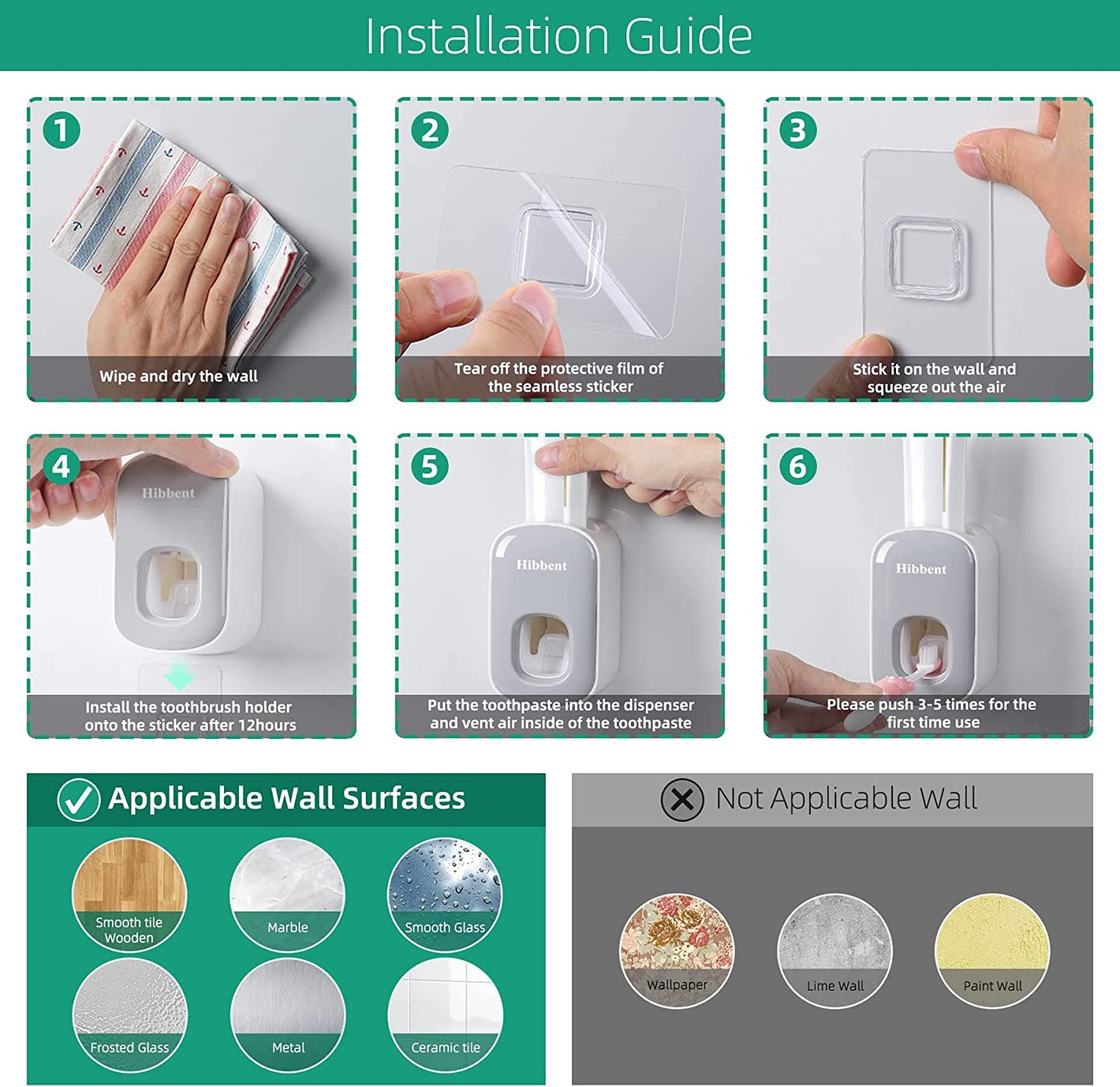 Installation Guide

1
Wipe and dry the wall

2
Tear off the protective film of the seamless sticker

3
Stick it on the wall and squeeze out the air

4
Hibbent
Install the toothbrush holder onto the sticker after 12hours

5
Hibbent
Put the toothpaste into the dispenser and vent air inside of the toothpaste

6
Hibbent
Please push 3-5 times for the first time use

Applicable Wall Surfaces

Smooth tile Wooden
Marble
Smooth Glass
Frosted Glass
Metal
Ceramic tile

Not Applicable Wall

Wallpaper
Lime Wall
Paint Wall