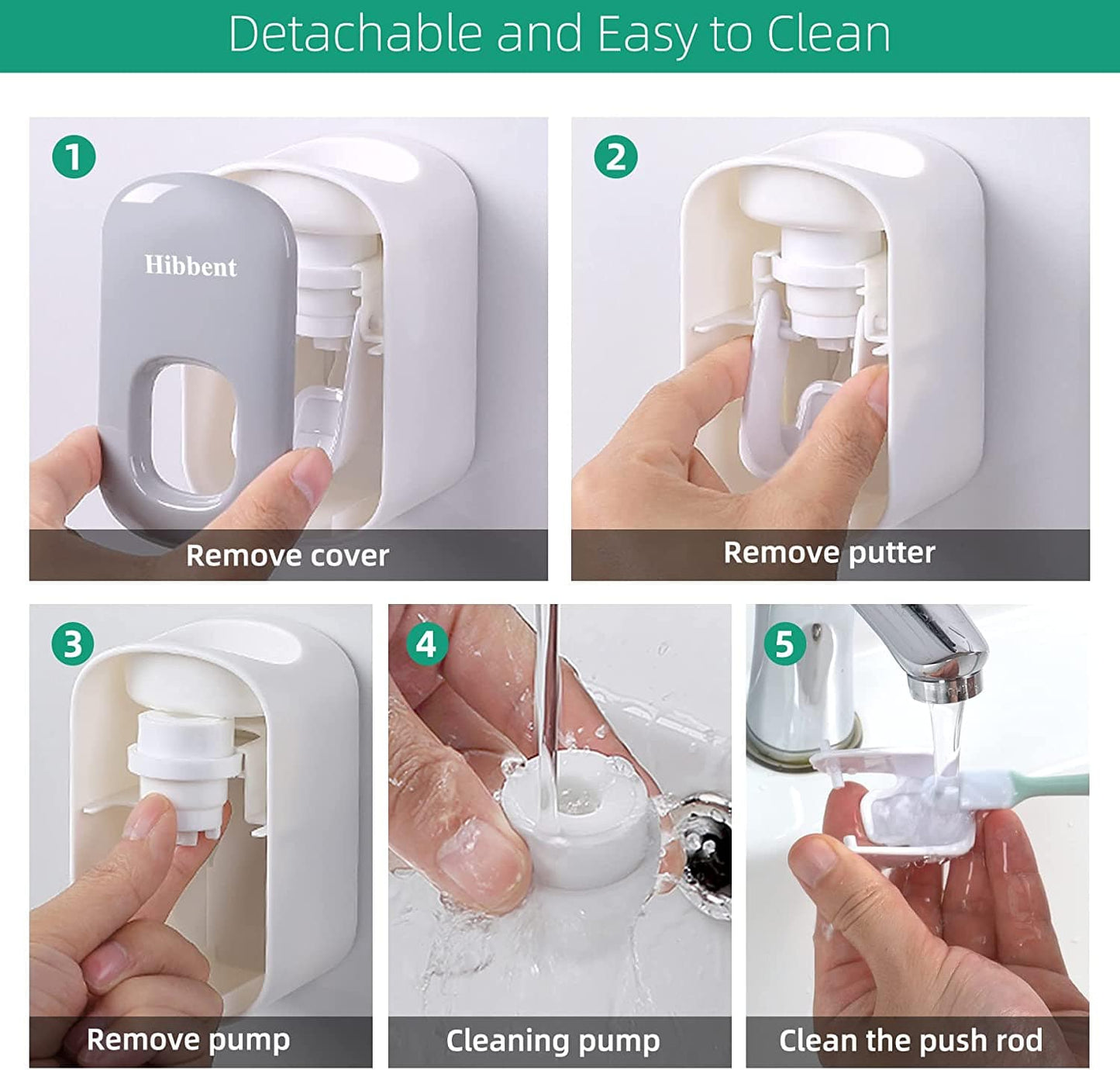 Detachable and Easy to Clean

1
Hibbent
Remove cover

2
Remove putter

3
Remove pump

4
Cleaning pump

5
Clean the push rod