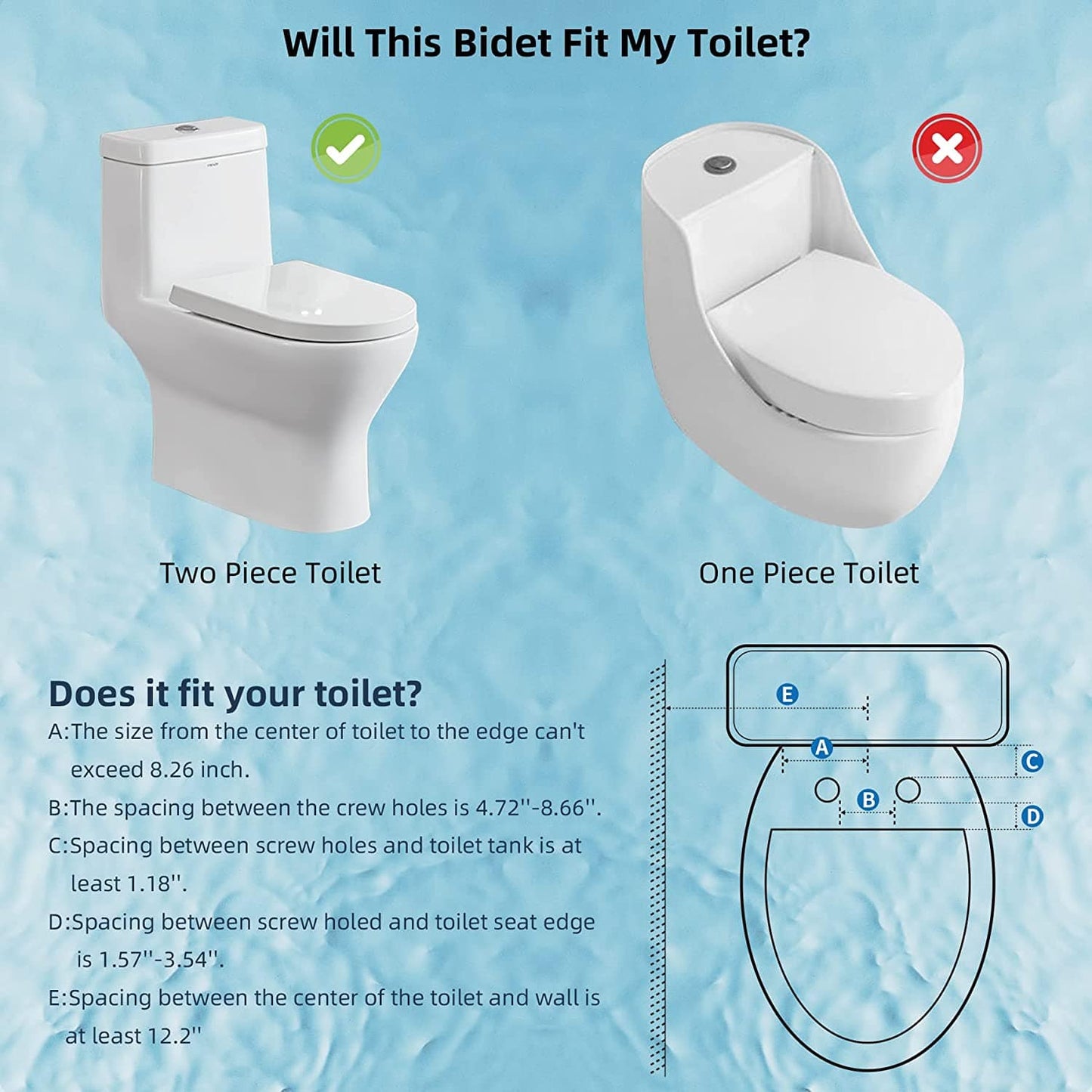 Will This Bidet Fit My Toilet?

Two Piece Toilet

One Piece Toilet

Does it fit your toilet?

A:The size from the center of toilet to the edge can't exceed 8.26 inch.

B:The spacing between the crew holes is 4.72''-8.66''.

C:Spacing between screw holes and toilet tank is at least 1.18''.

D:Spacing between screw holed and toilet seat edge is 1.57''-3.54''.

E:Spacing between the center of the toilet and wall is at least 12.2''

E

A

C

B

D