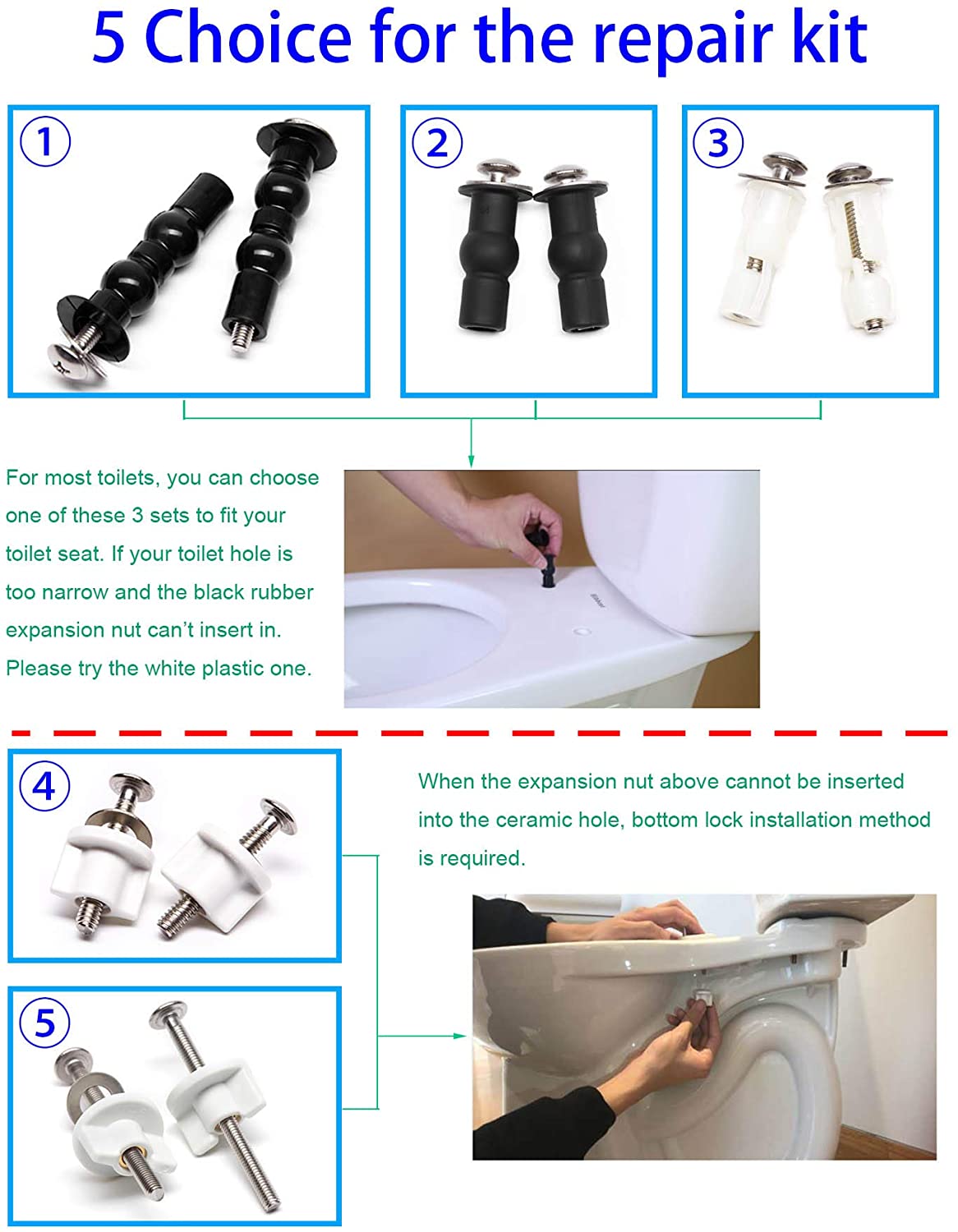 5 Choice for the repair kit

①

②

③

For most toilets, you can choose one of these 3 sets to fit your toilet seat. If your toilet hole is too narrow and the black rubber expansion nut can't insert in. Please try the white plastic one.

④

When the expansion nut above cannot be inserted into the ceramic hole, bottom lock installation method is required.

⑤