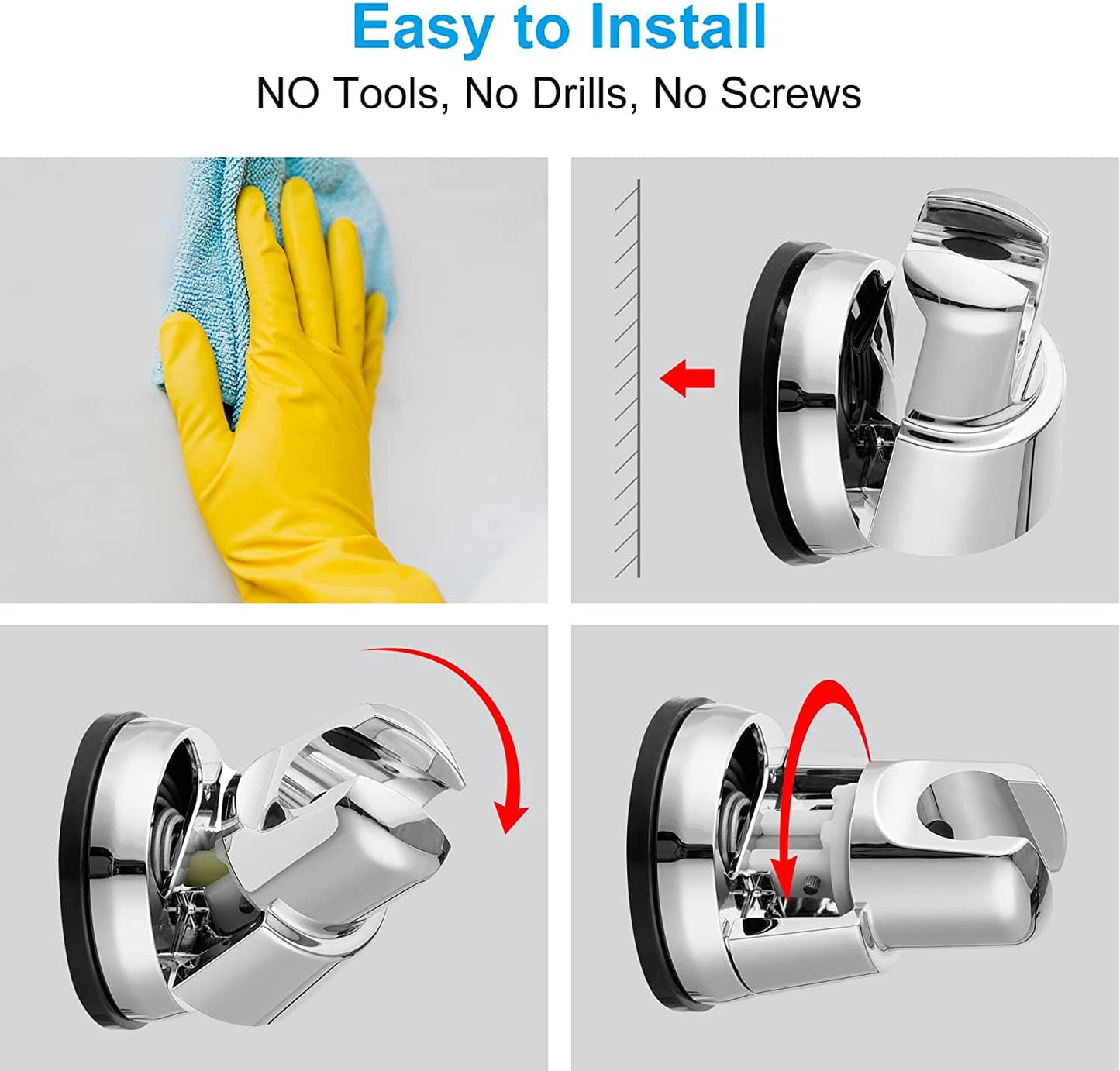 Easy to Install

NO Tools, No Drills, No Screws