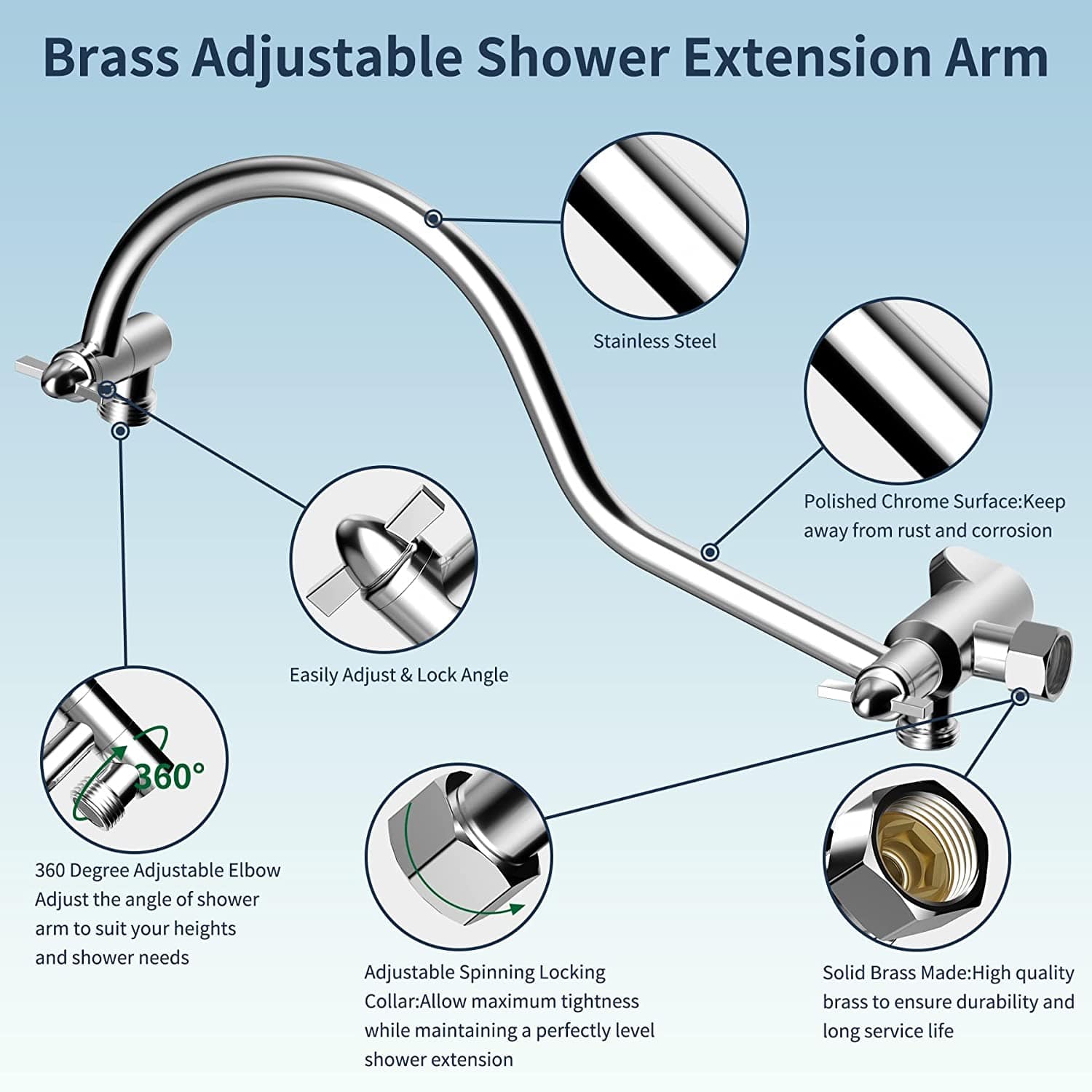 Brass Adjustable Shower Extension Arm

Stainless Steel

Polished Chrome Surface:Keep away from rust and corrosion

Easily Adjust & Lock Angle

360°

360 Degree Adjustable Elbow Adjust the angle of shower arm to suit your heights and shower needs

Adjustable Spinning Locking Collar:Allow maximum tightness while maintaining a perfectly level shower extension

Solid Brass Made:High quality brass to ensure durability and long service life