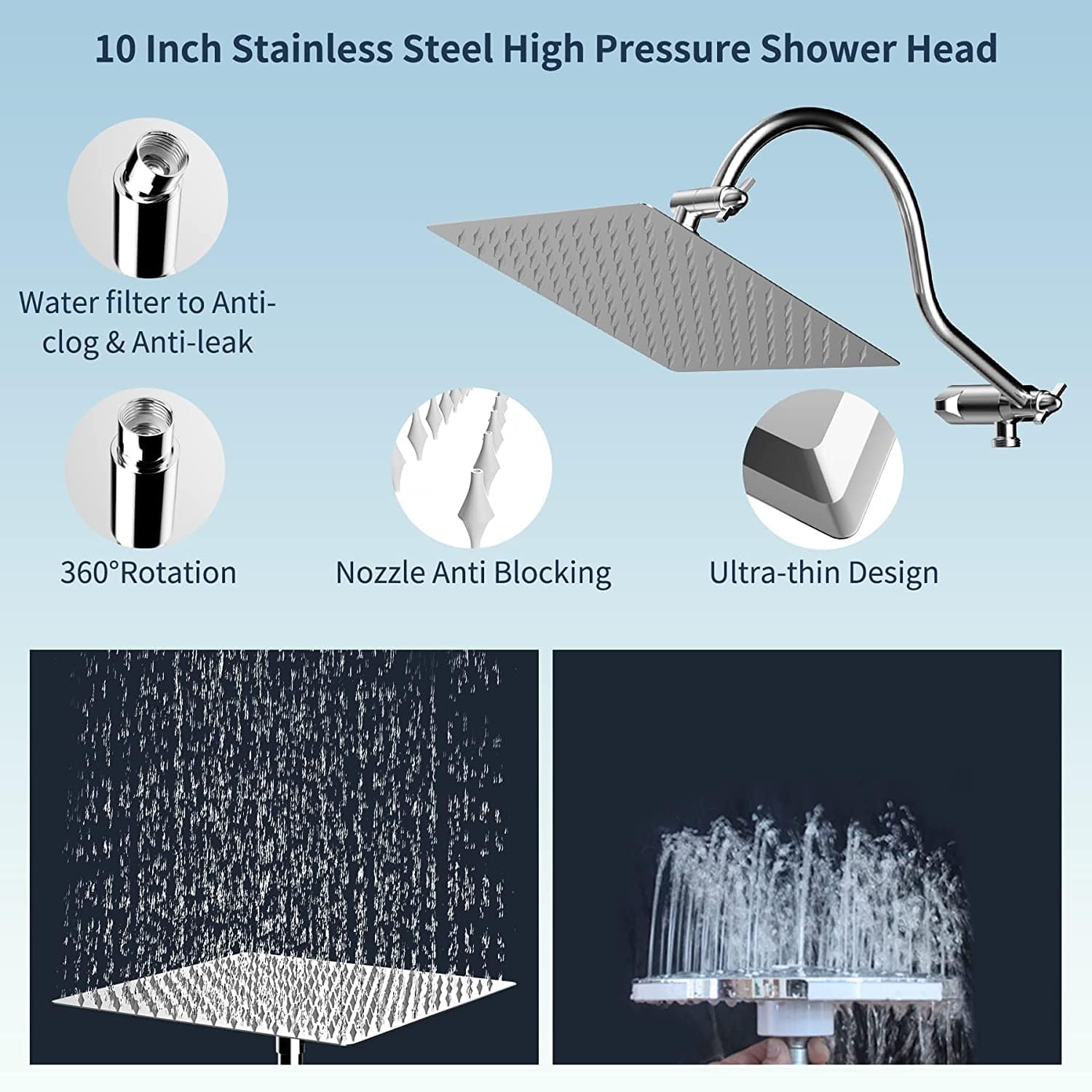 10 Inch Stainless Steel High Pressure Shower Head

Water filter to Anti-clog & Anti-leak

360°Rotation

Nozzle Anti Blocking

Ultra-thin Design