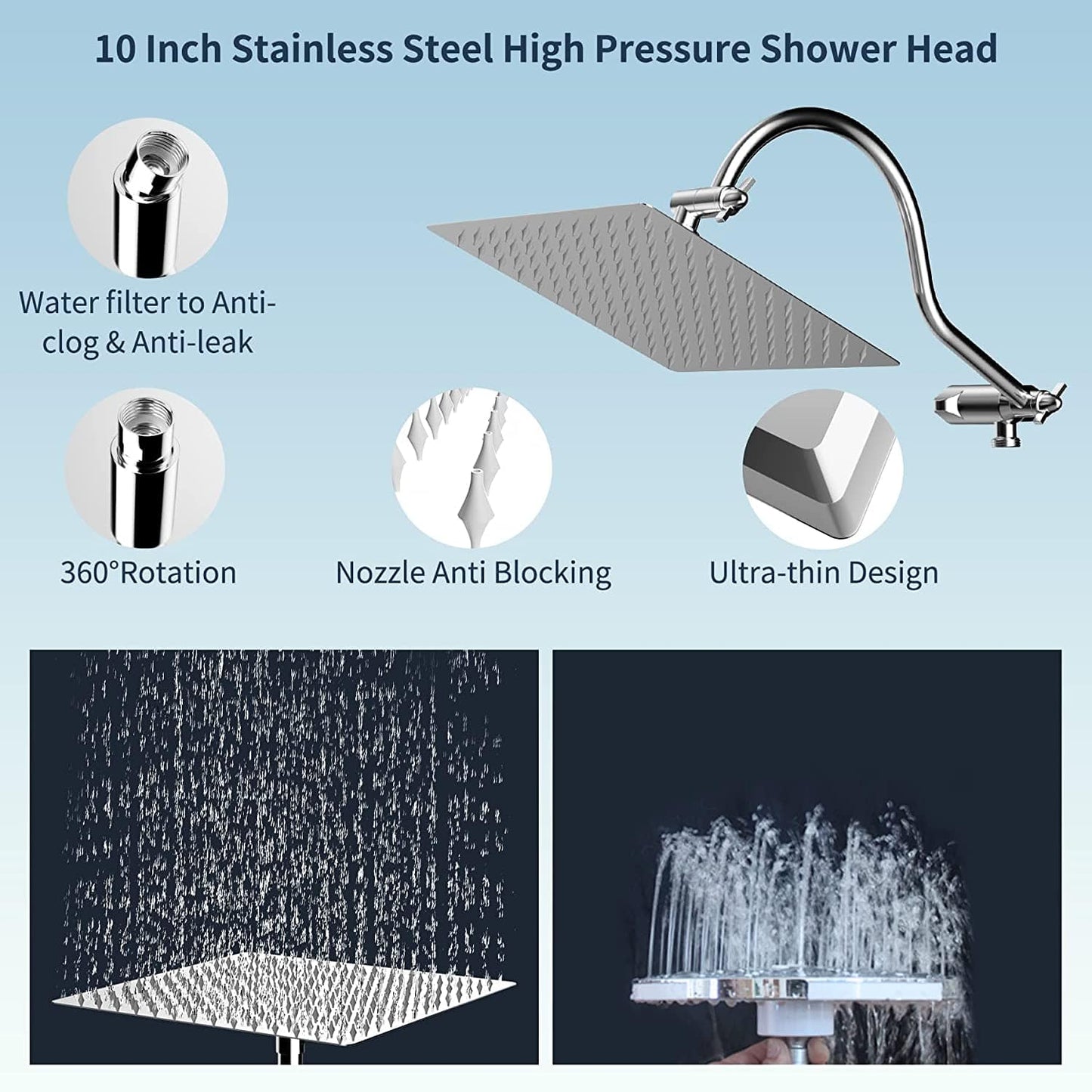 10 Inch Stainless Steel High Pressure Shower Head

Water filter to Anti-clog & Anti-leak

360°Rotation

Nozzle Anti Blocking

Ultra-thin Design