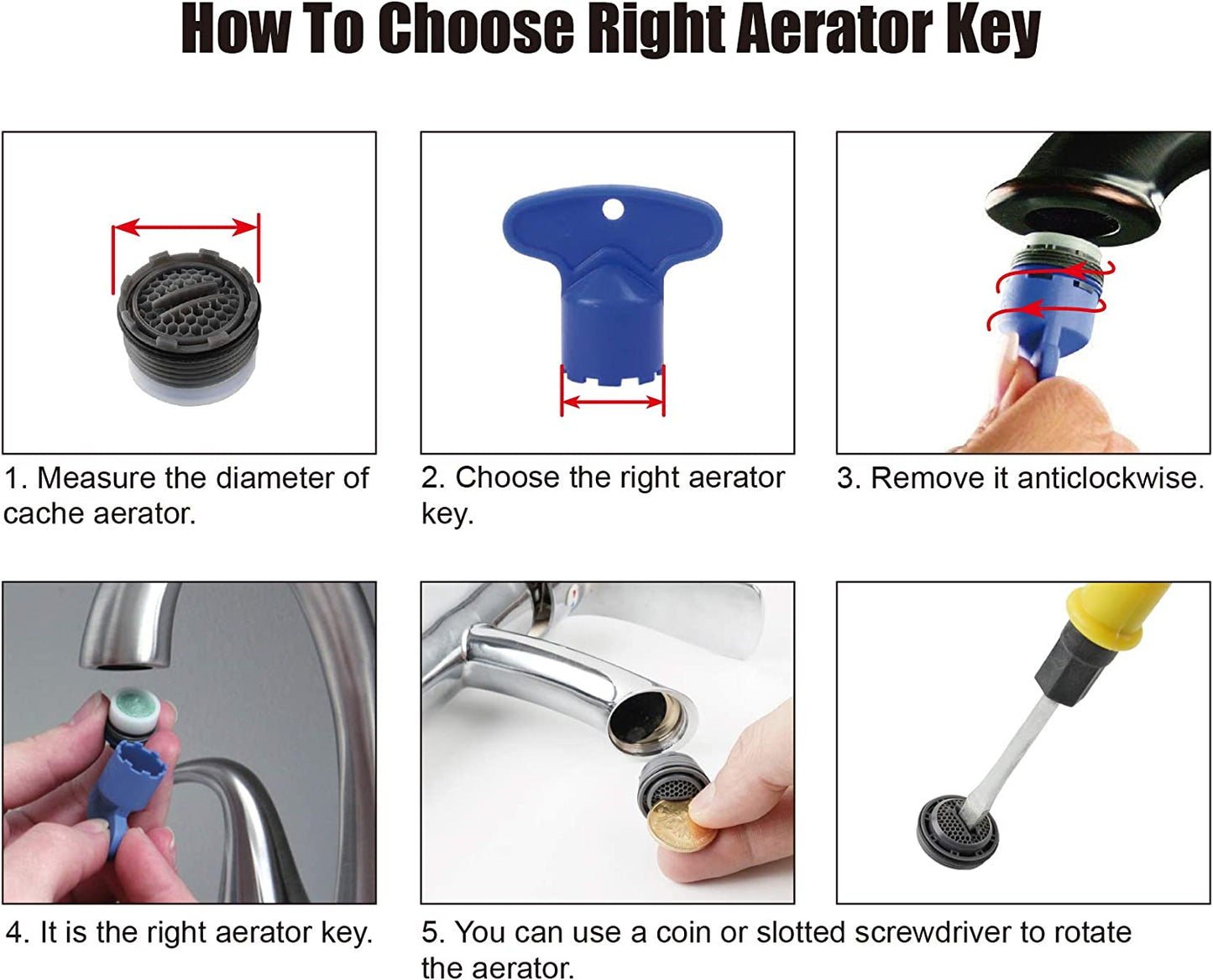 How To Choose Right Aerator Key

1. Measure the diameter of cache aerator.

2. Choose the right aerator key.

3. Remove it anticlockwise.

4. It is the right aerator key.

5. You can use a coin or slotted screwdriver to rotate the aerator.