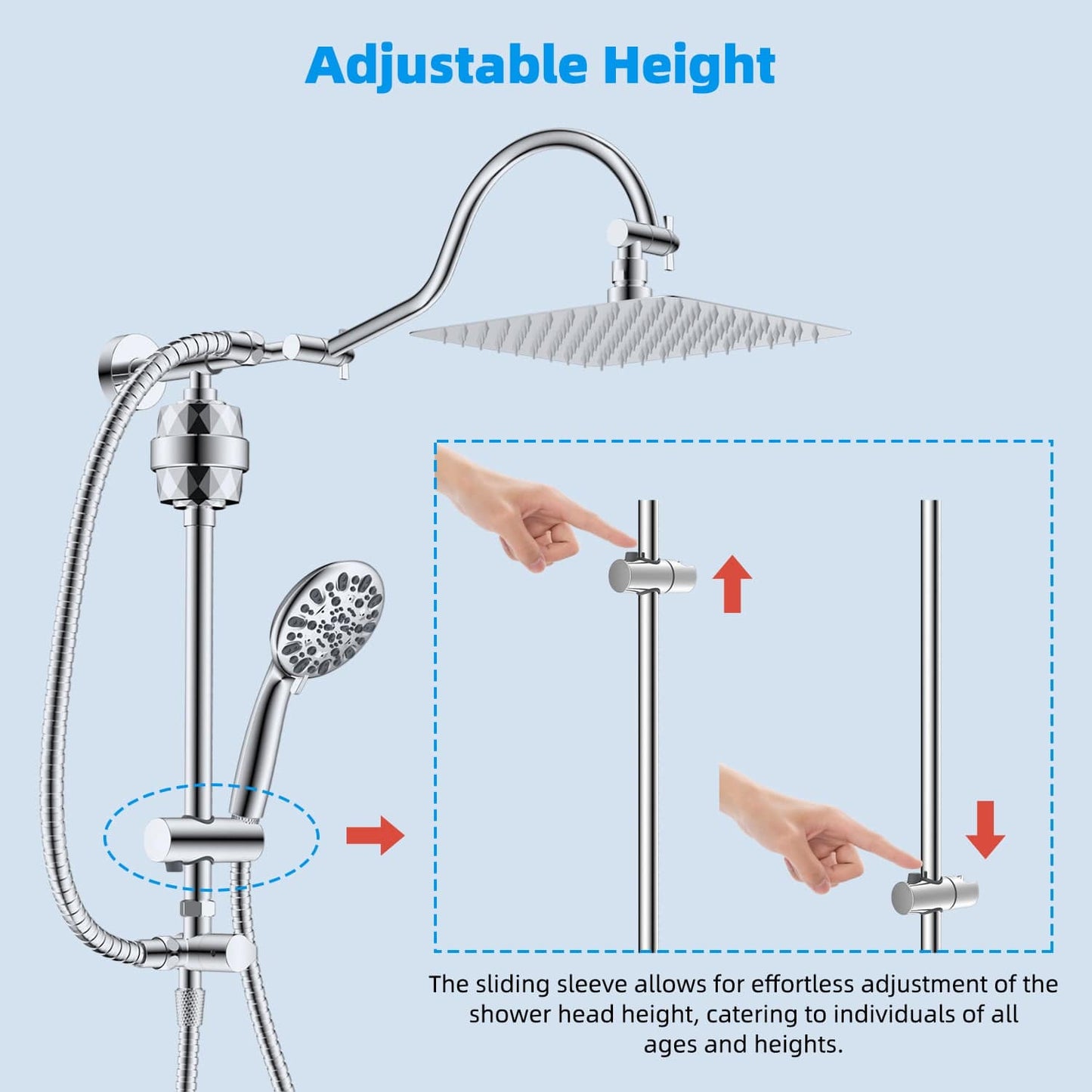 Adjustable Height

The sliding sleeve allows for effortless adjustment of the shower head height, catering to individuals of all ages and heights.