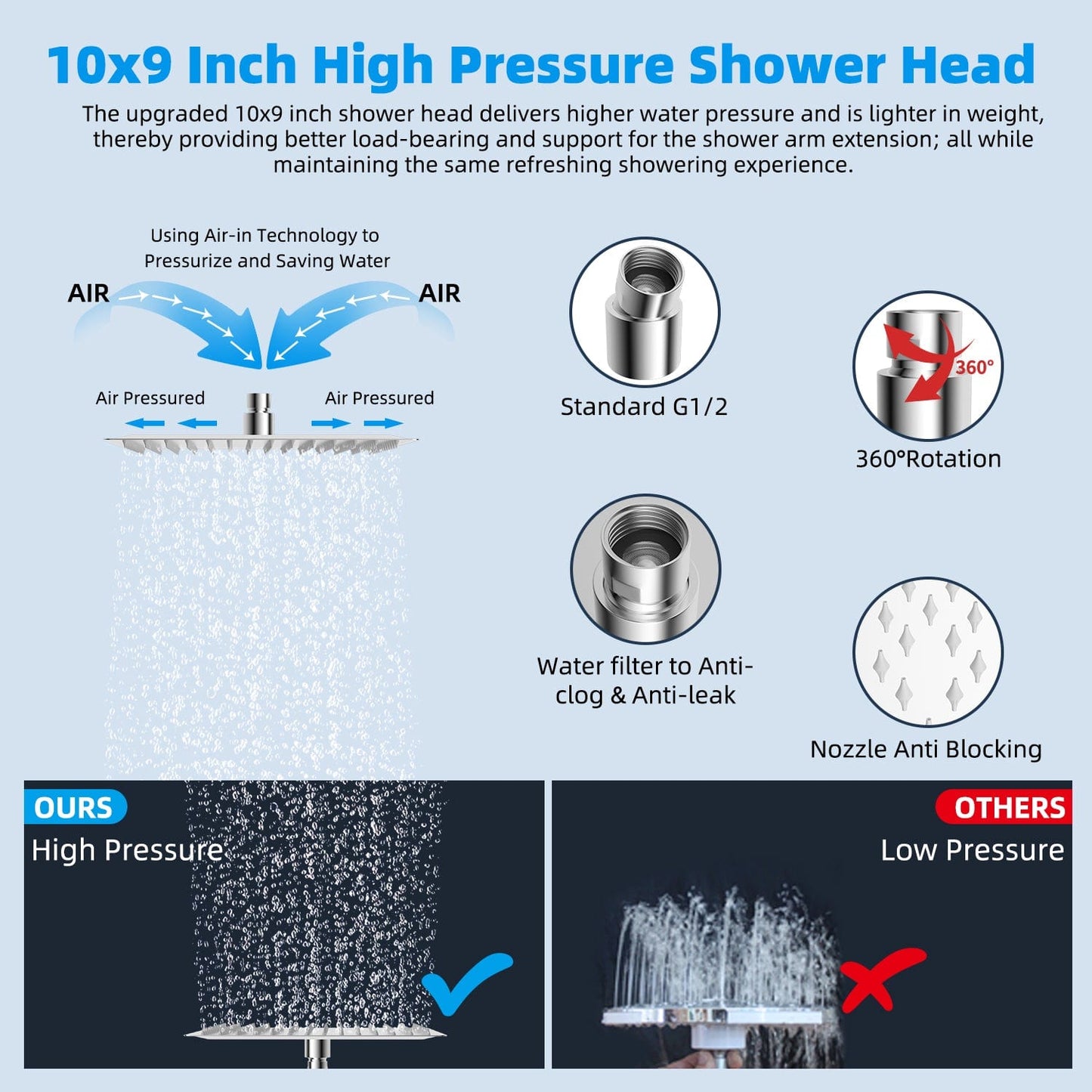 10x9 Inch High Pressure Shower Head

The upgraded 10x9 inch shower head delivers higher water pressure and is lighter in weight, thereby providing better load-bearing and support for the shower arm extension; all while maintaining the same refreshing showering experience.

Using Air-in Technology to Pressurize and Saving Water

AIR

AIR

Air Pressured

Air Pressured

Standard G1/2

360°

360°Rotation

Water filter to Anti-clog & Anti-leak

Nozzle Anti Blocking

OURS

High Pressure

OTHERS

Low Pressure