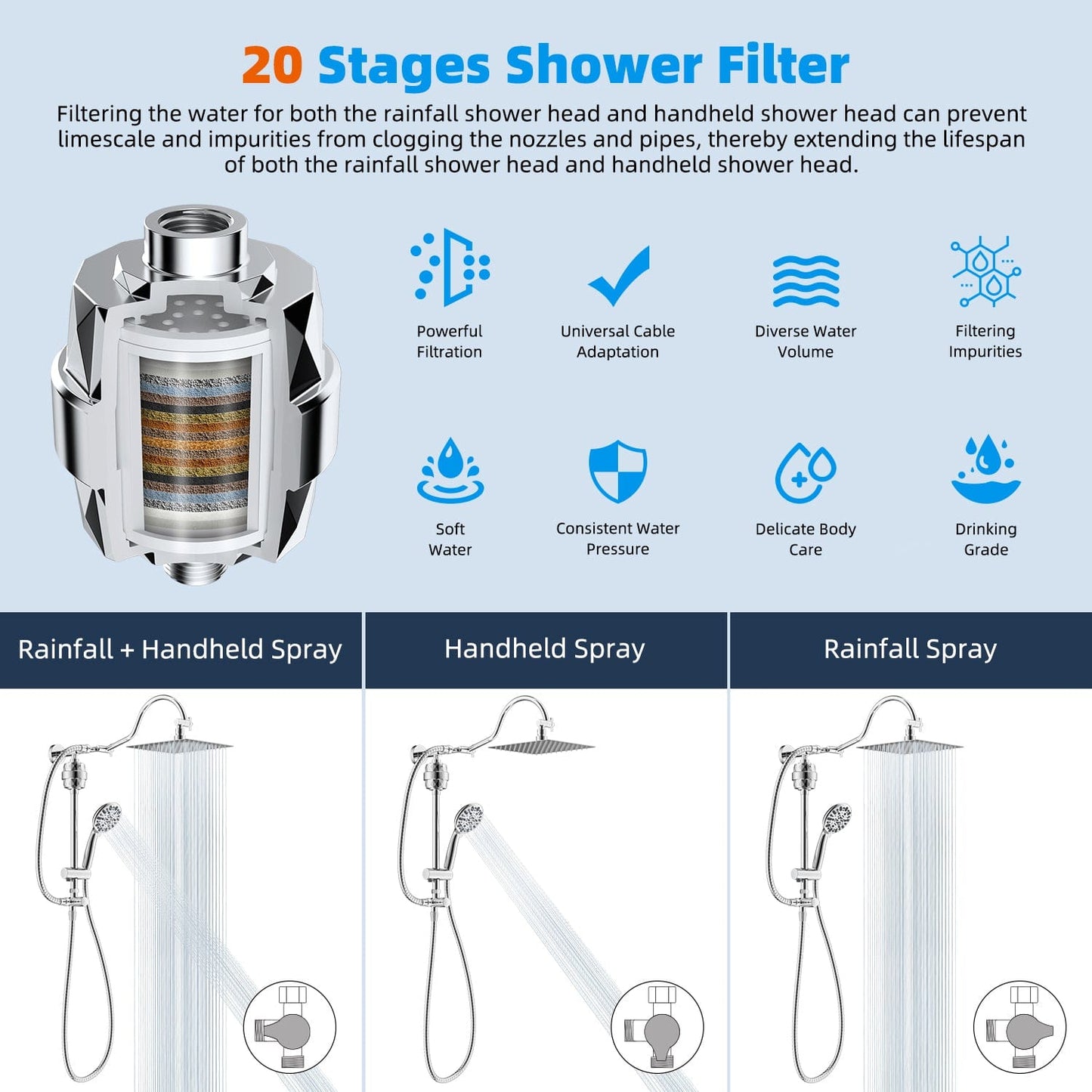 20 Stages Shower Filter

Filtering the water for both the rainfall shower head and handheld shower head can prevent limescale and impurities from clogging the nozzles and pipes, thereby extending the lifespan of both the rainfall shower head and handheld shower head.

Powerful Filtration

Universal Cable Adaptation

Diverse Water Volume

Filtering Impurities

Soft Water

Consistent Water Pressure

Delicate Body Care

Drinking Grade

Rainfall + Handheld Spray

Handheld Spray

Rainfall Spray