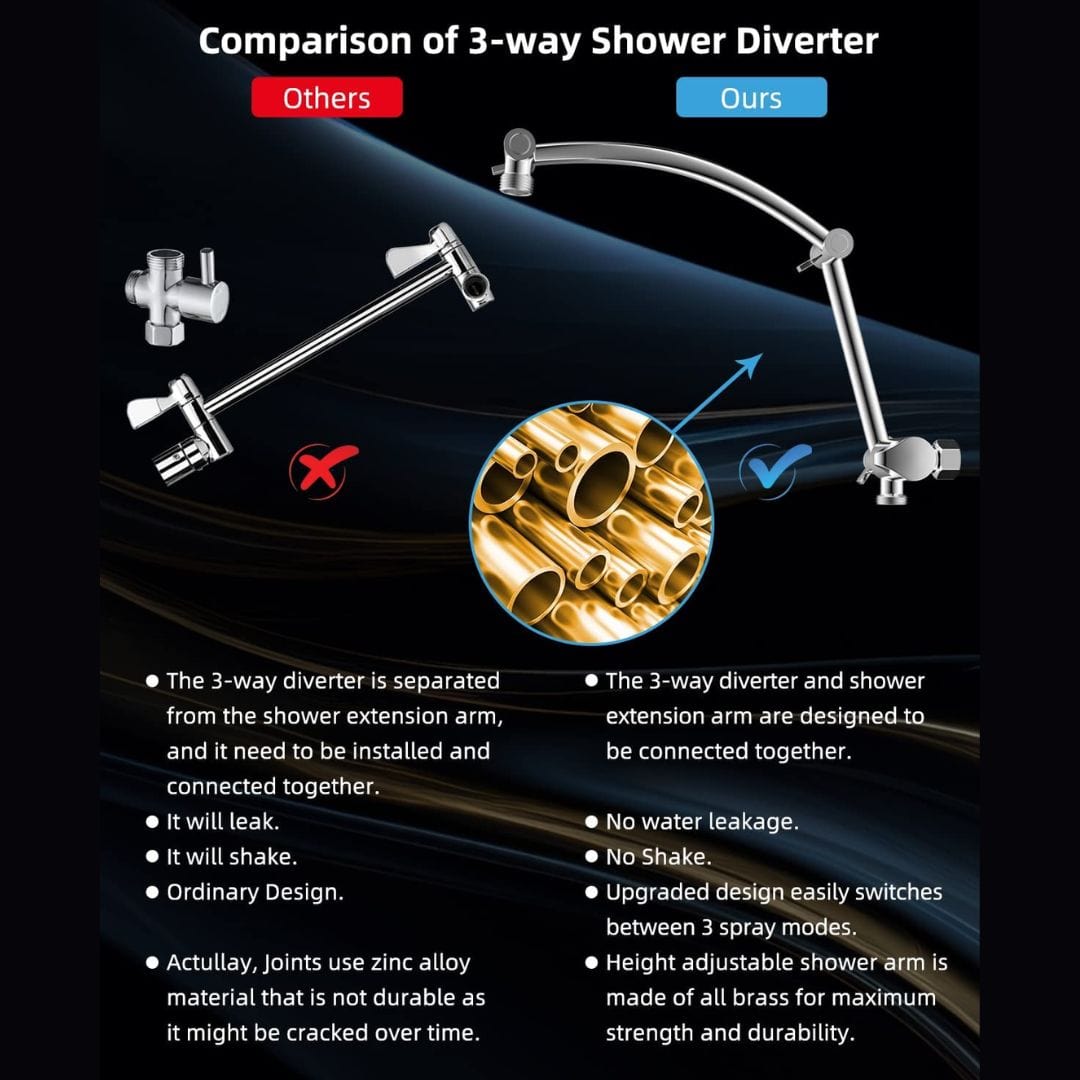 Comparison of 3-way Shower Diverter

Others

Ours

● The 3-way diverter is separated from the shower extension arm, and it need to be installed and connected together.
● It will leak.
● It will shake.
● Ordinary Design.

● Actullay, Joints use zinc alloy material that is not durable as it might be cracked over time.

● The 3-way diverter and shower extension arm are designed to be connected together.

● No water leakage.
● No Shake.
● Upgraded design easily switches between 3 spray modes.
● Height adjustable shower arm is made of all brass for maximum strength and durability.