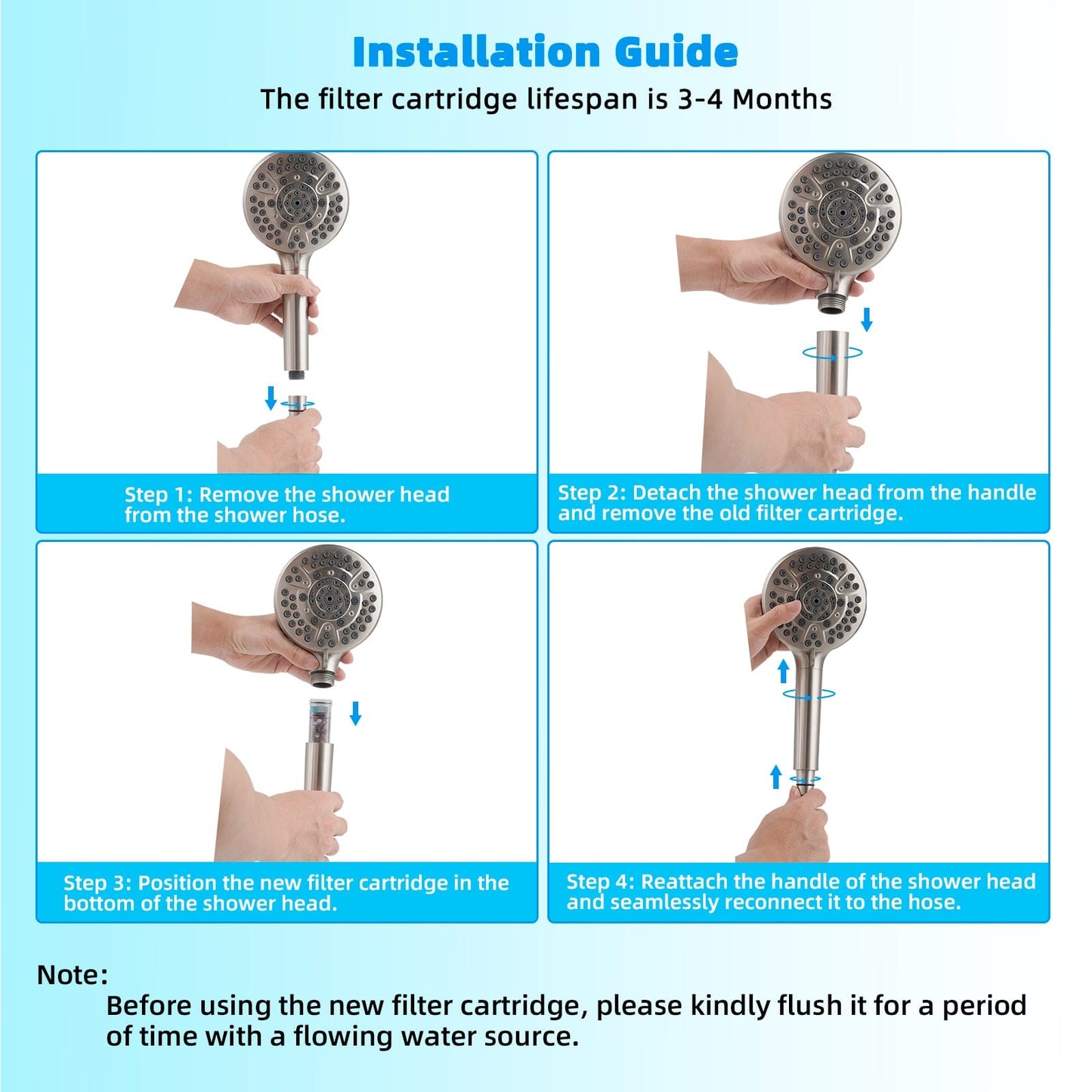 Installation Guide

The filter cartridge lifespan is 3-4 Months

Step 1: Remove the shower head from the shower hose.

Step 2: Detach the shower head from the handle and remove the old filter cartridge.

Step 3: Position the new filter cartridge in the bottom of the shower head.

Step 4: Reattach the handle of the shower head and seamlessly reconnect it to the hose.

Note:

Before using the new filter cartridge, please kindly flush it for a period of time with a flowing water source.