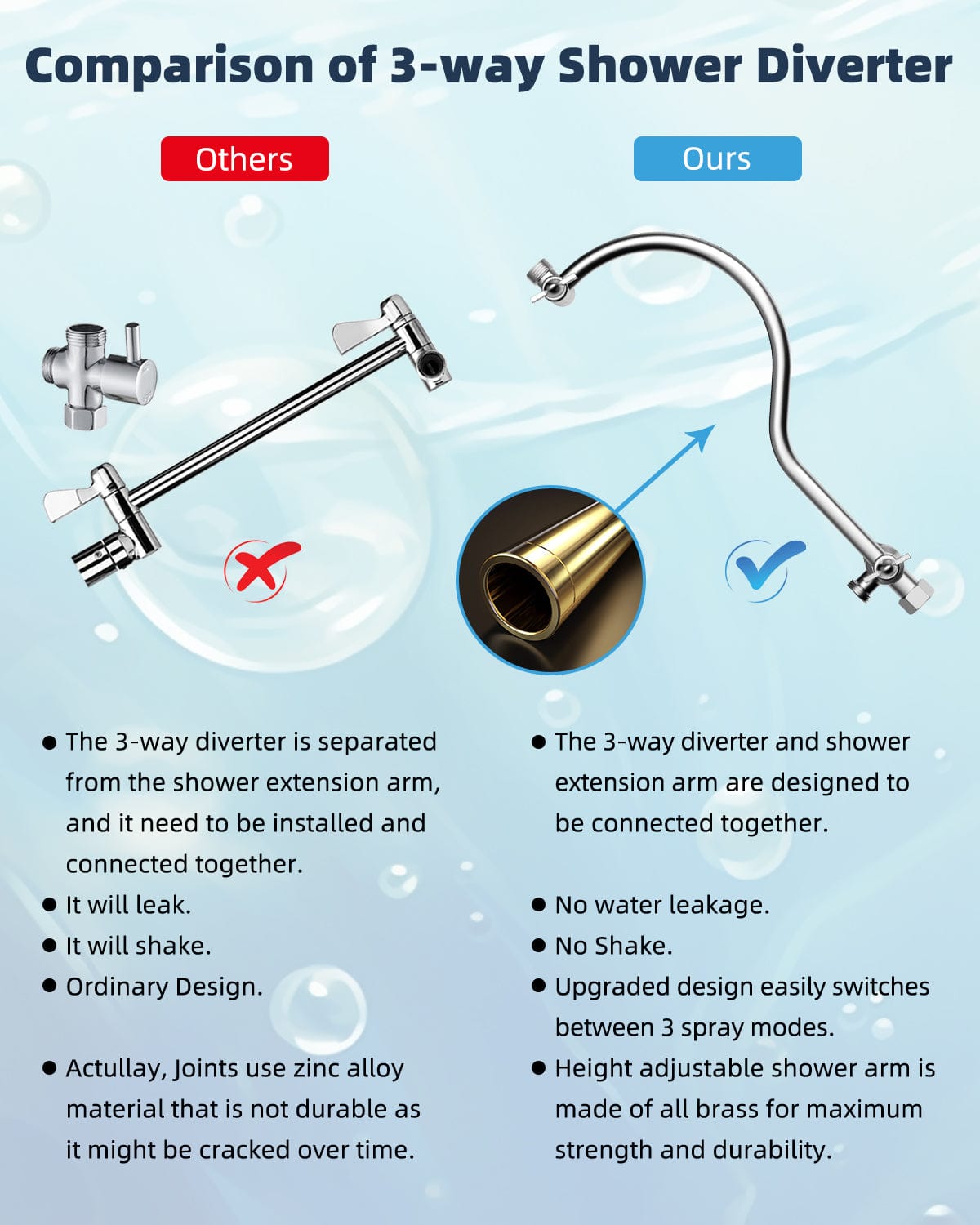 Comparison of 3-way Shower Diverter

Others

● The 3-way diverter is separated from the shower extension arm, and it need to be installed and connected together.
● It will leak.
● It will shake.
● Ordinary Design.

● Actullay, Joints use zinc alloy material that is not durable as it might be cracked over time.

Ours

● The 3-way diverter and shower extension arm are designed to be connected together.

● No water leakage.
● No Shake.
● Upgraded design easily switches between 3 spray modes.
● Height adjustable shower arm is made of all brass for maximum strength and durability.