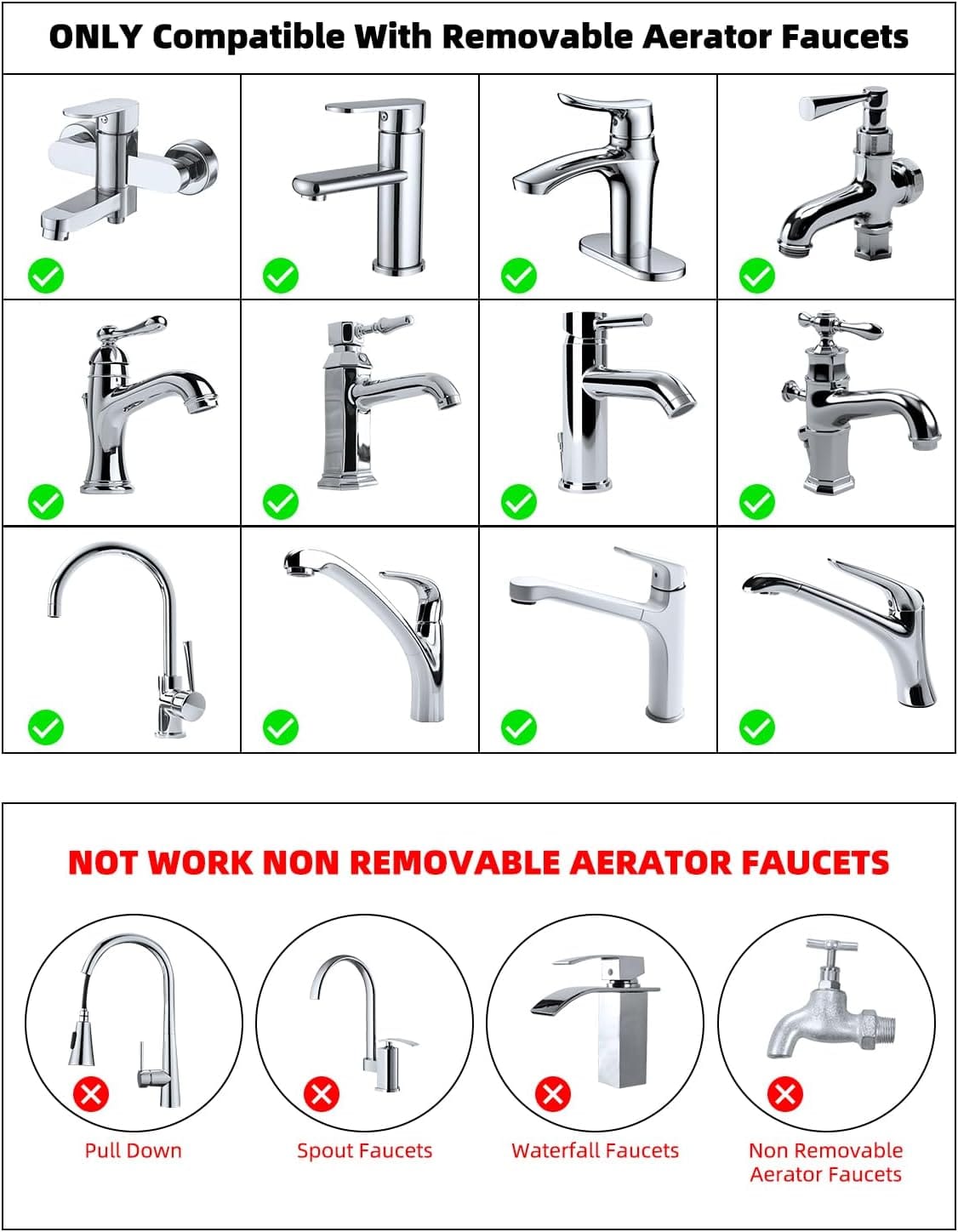 ONLY Compatible With Removable Aerator Faucets

NOT WORK NON REMOVABLE AERATOR FAUCETS

Pull Down

Spout Faucets

Waterfall Faucets

Non Removable Aerator Faucets